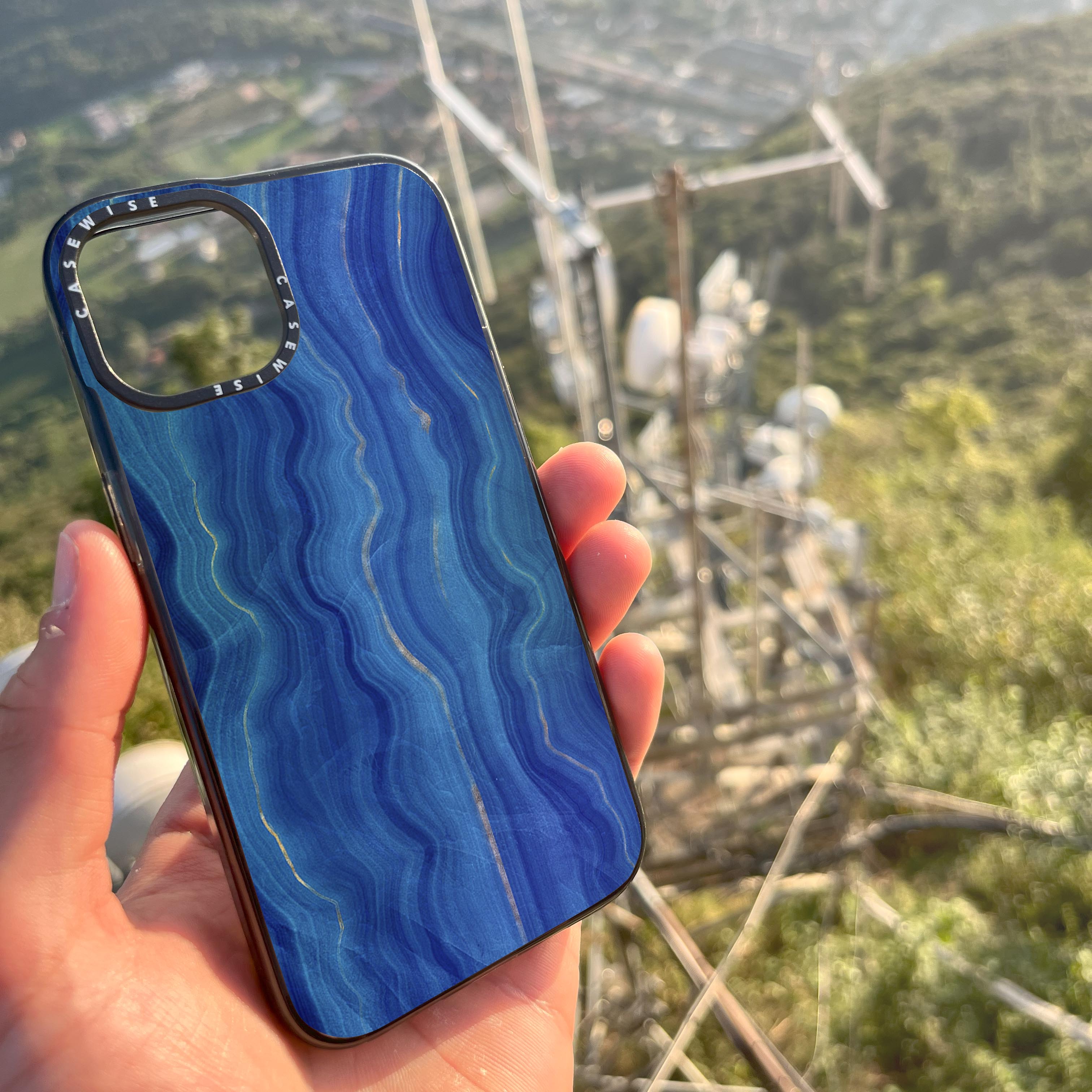 CASEWISE CASEWISE