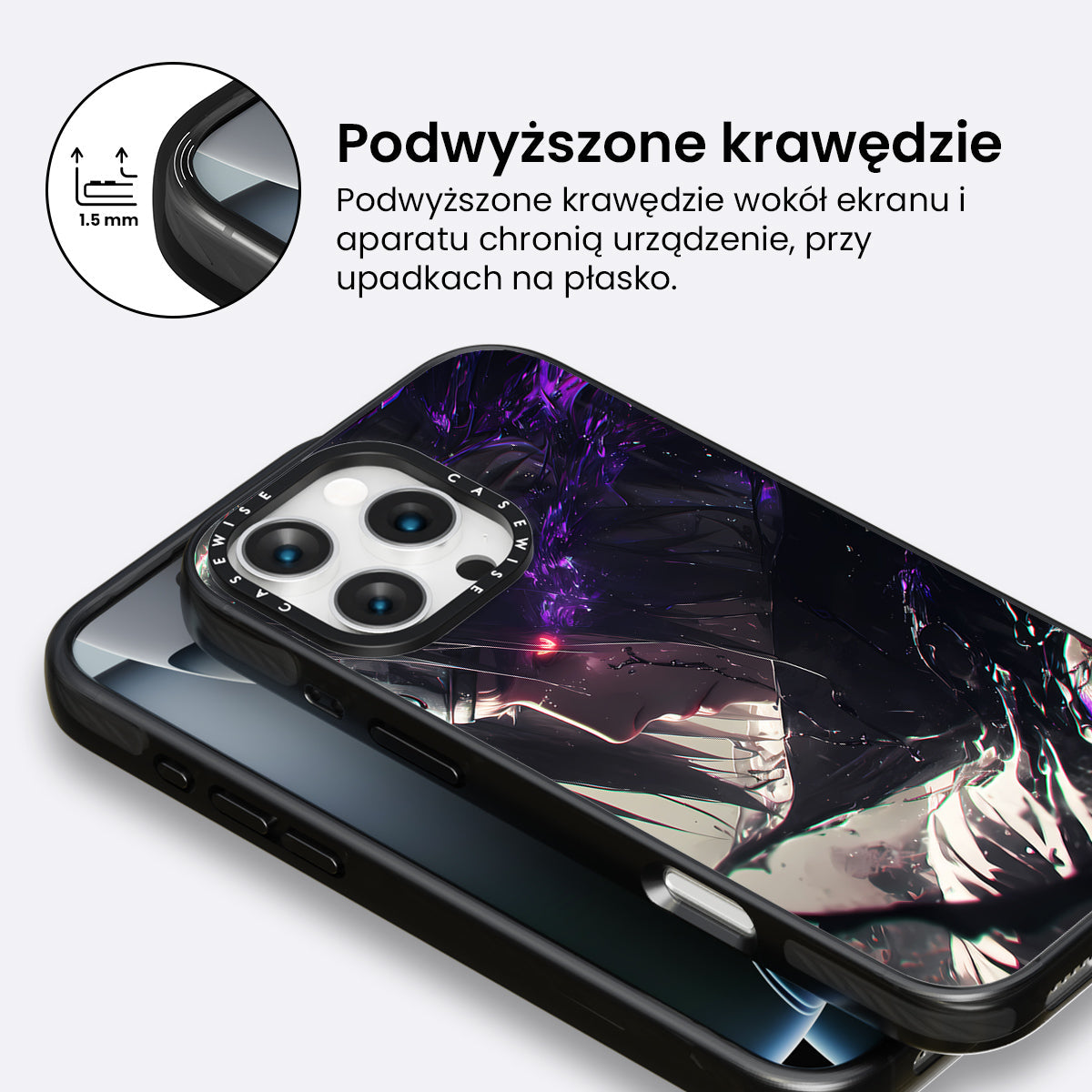 1.5 mm

Podwyższone krawędzie

Podwyższone krawędzie wokół ekranu i aparatu chronią urządzenie, przy upadkach na płasko.

CASEWISE CASEWISE