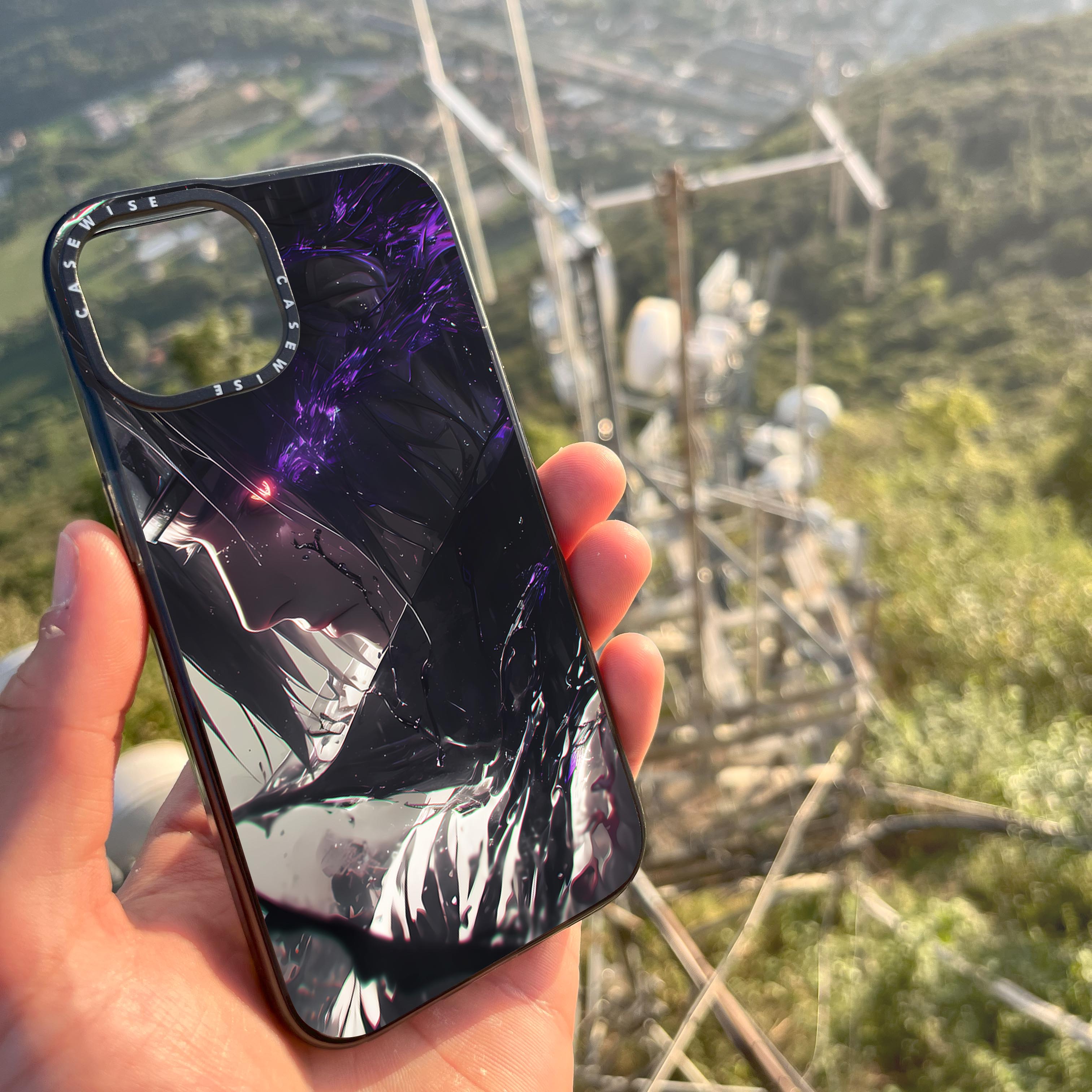 CASEWISE CASEWISE