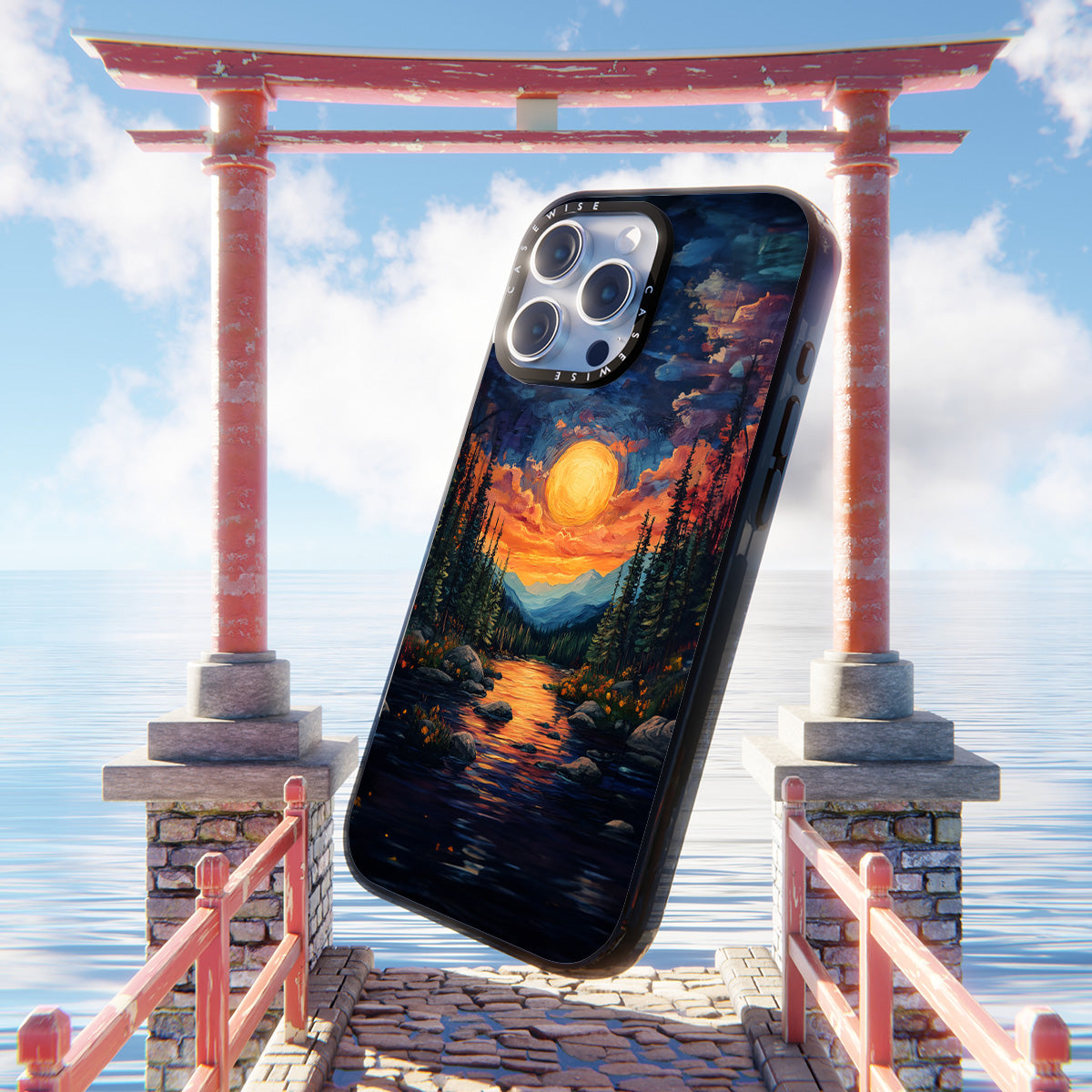 CASEWISE CASEWISE