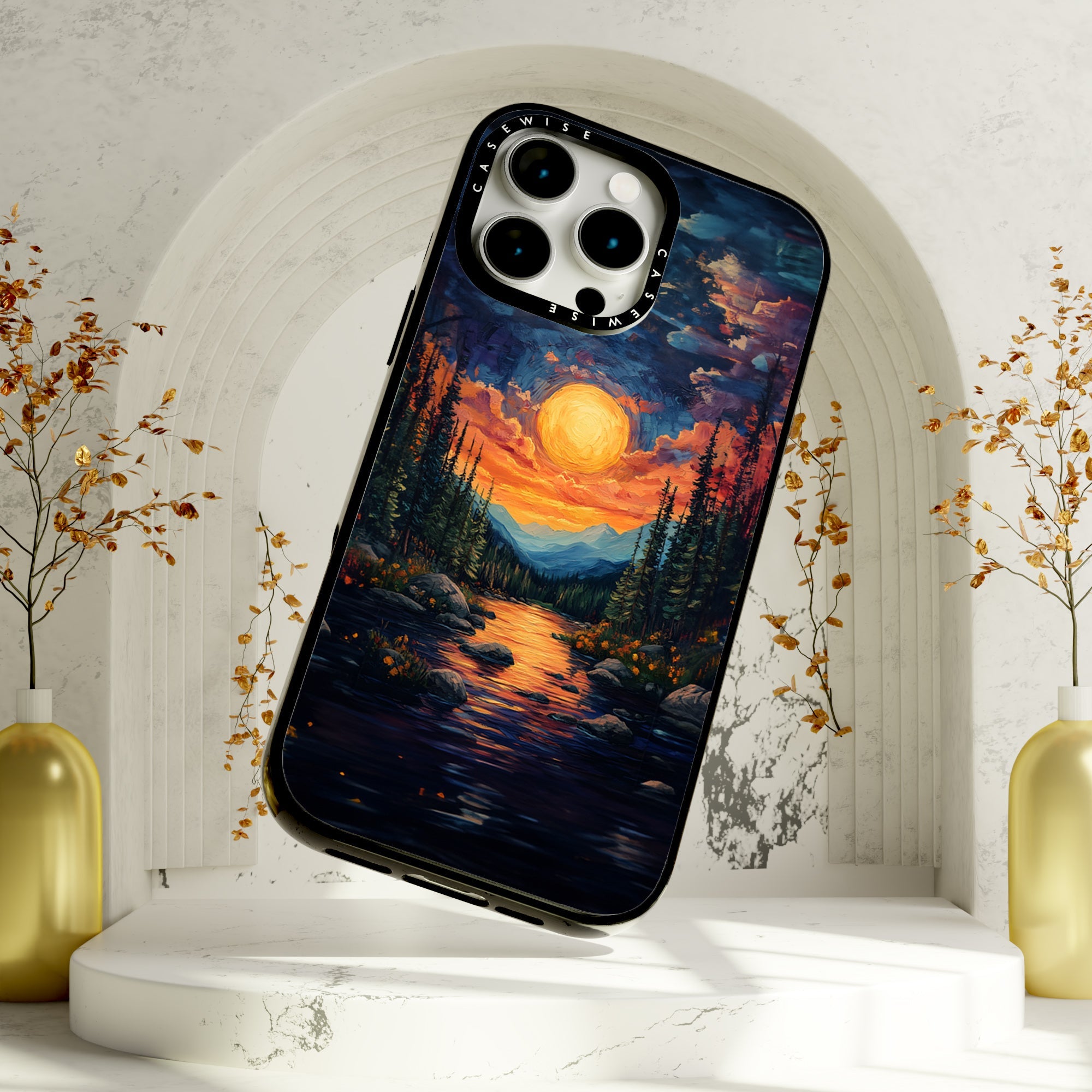 CASEWISE
CASEWISE