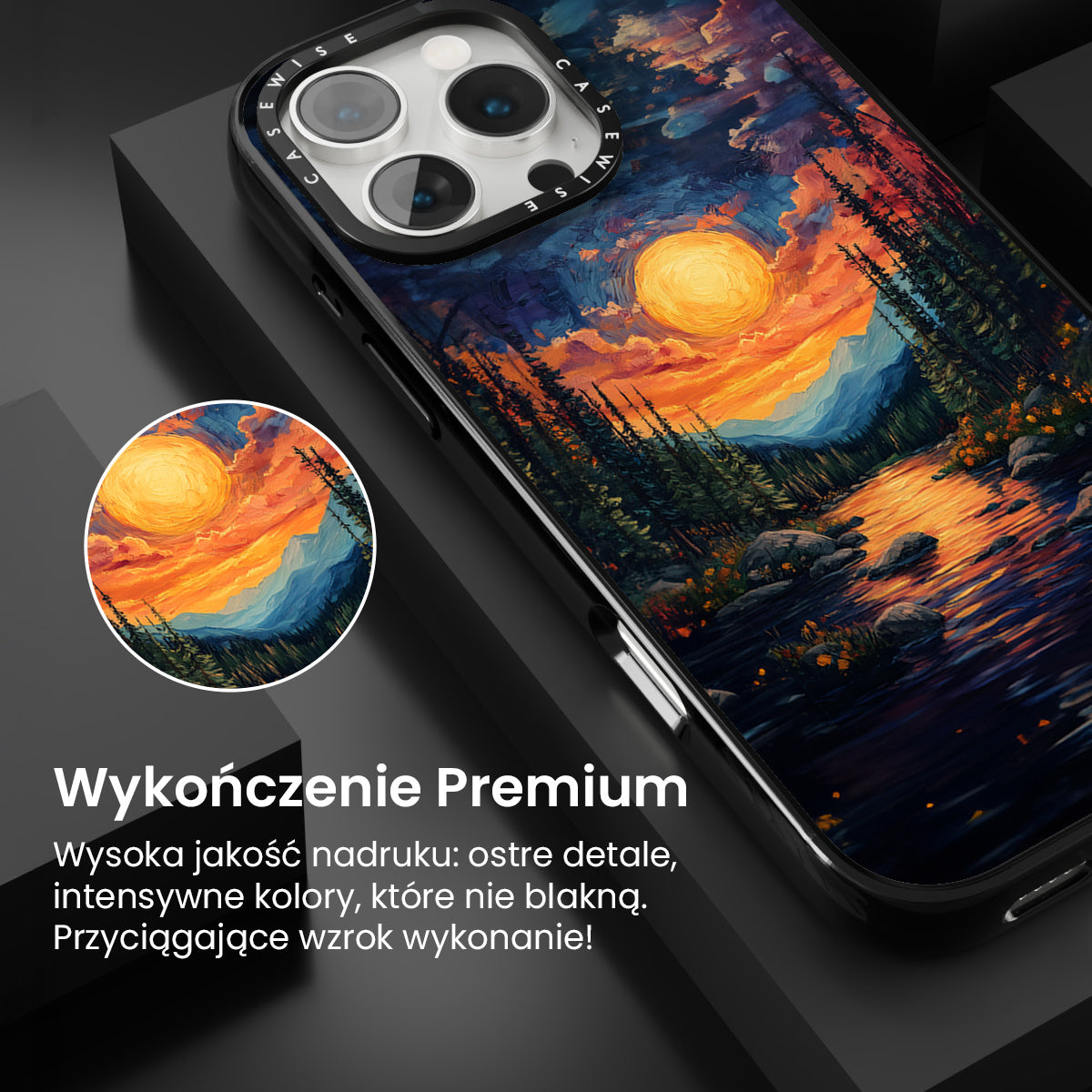 CASEWISE CASEWISE

Wykończenie Premium

Wysoka jakość nadruku: ostre detale, intensywne kolory, które nie blakną. Przyciągające wzrok wykonanie!