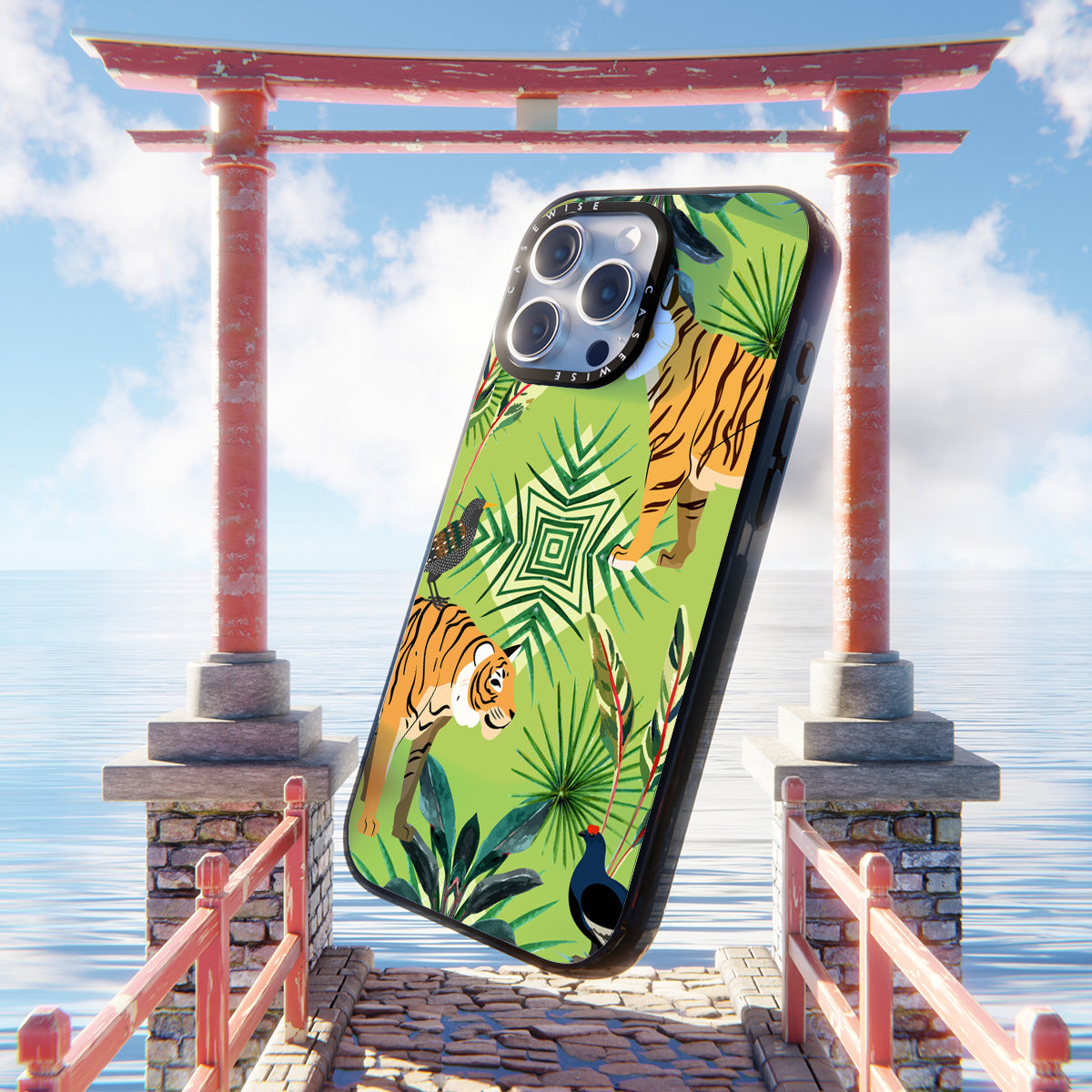 CASEWISE CASEWISE