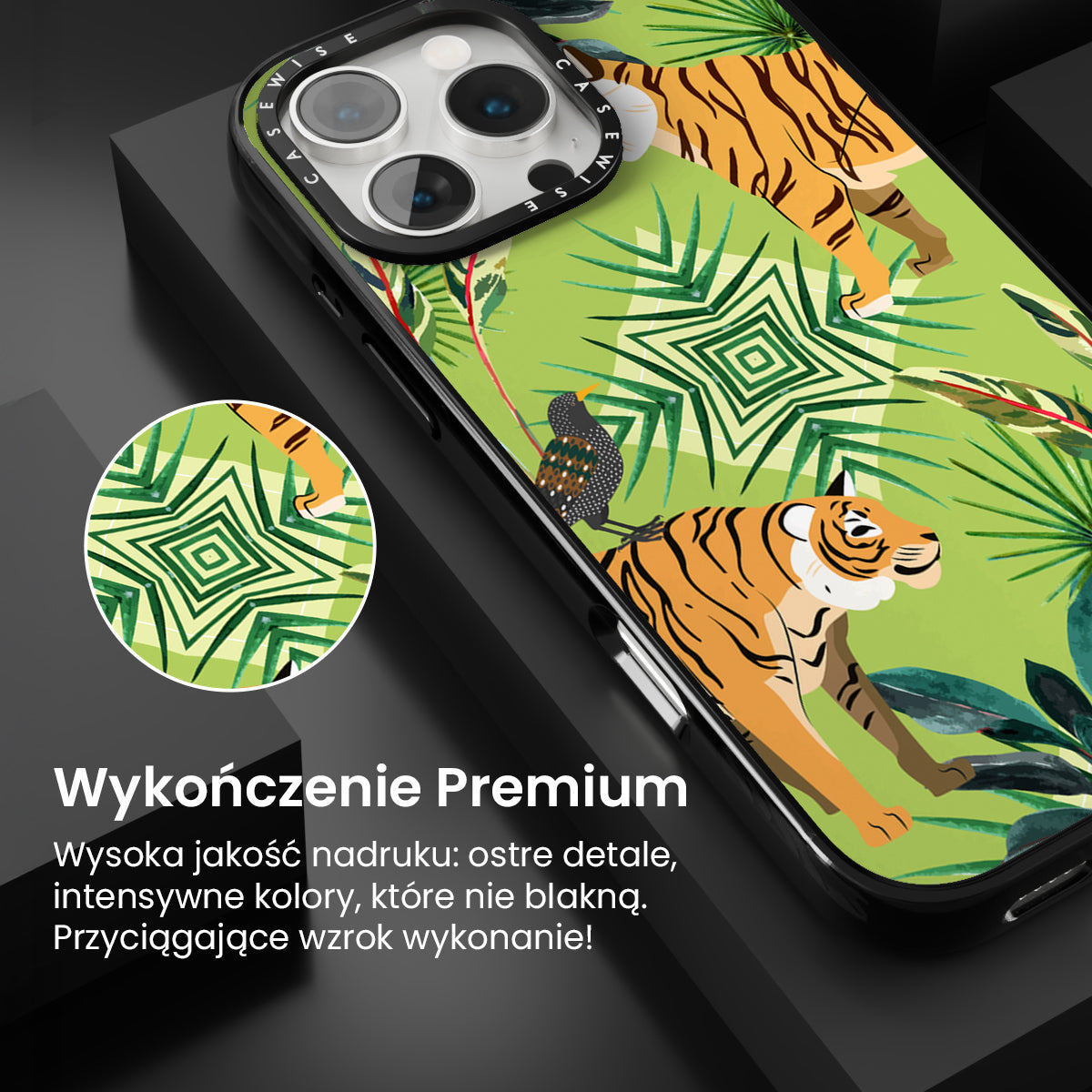 CASEWISE CASEWISE

Wykończenie Premium

Wysoka jakość nadruku: ostre detale, intensywne kolory, które nie blakną. Przyciągające wzrok wykonanie!