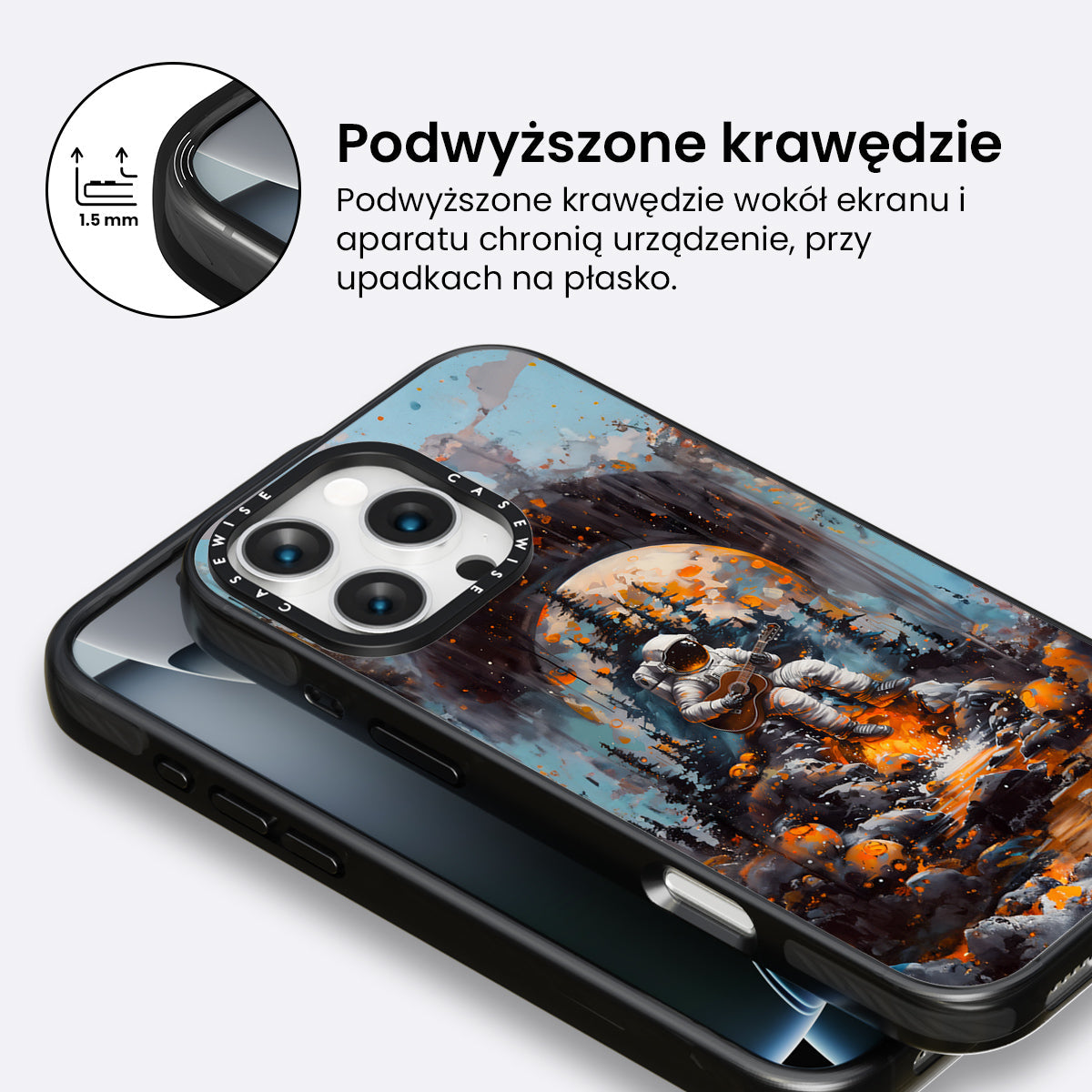 1.5 mm

Podwyższone krawędzie

Podwyższone krawędzie wokół ekranu i aparatu chronią urządzenie, przy upadkach na płasko.

CASEWISE CASEWISE