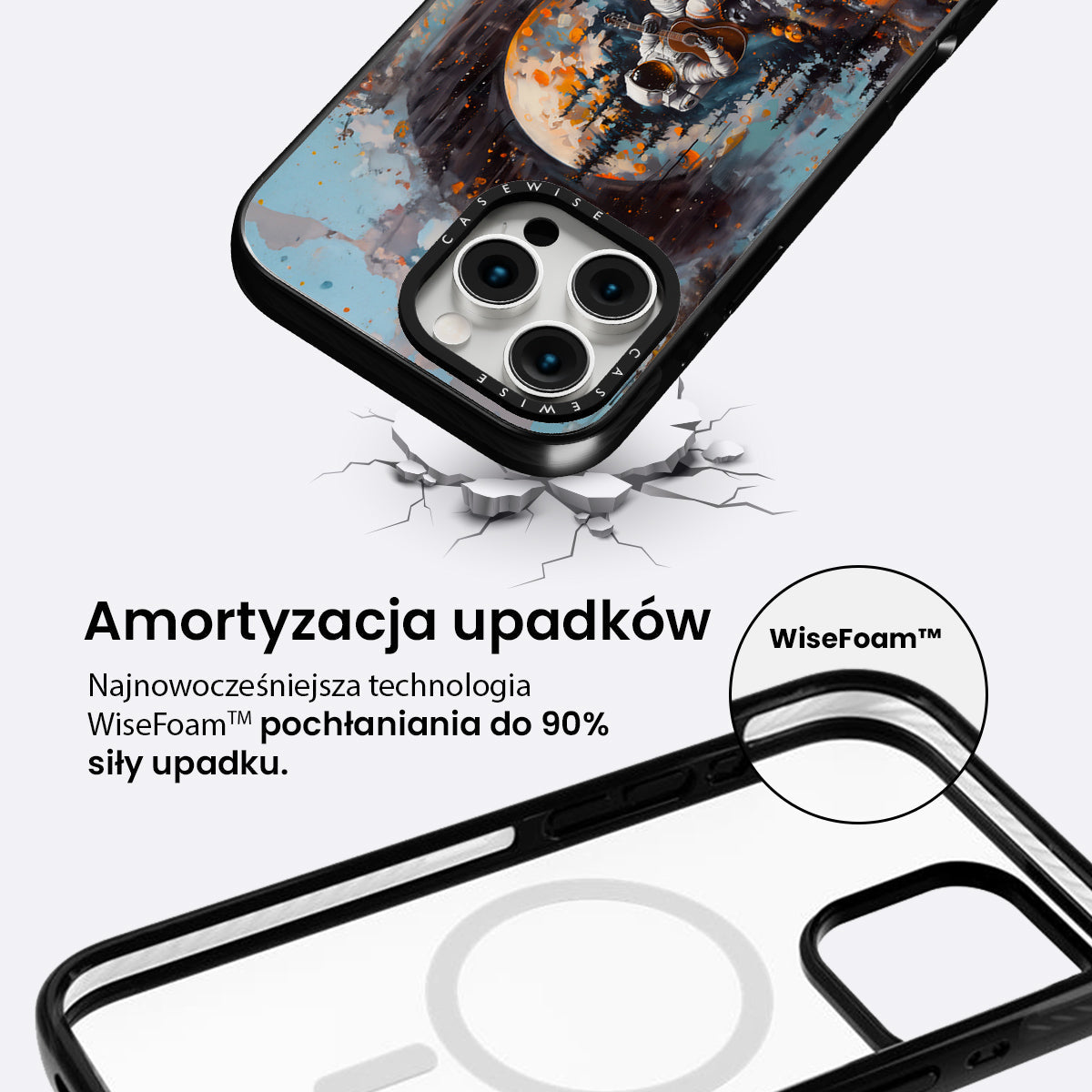 CASEWISE

CASEWISE

Amortyzacja upadków

Najnowocześniejsza technologia WiseFoam™ pochłaniania do 90% siły upadku.

WiseFoam™