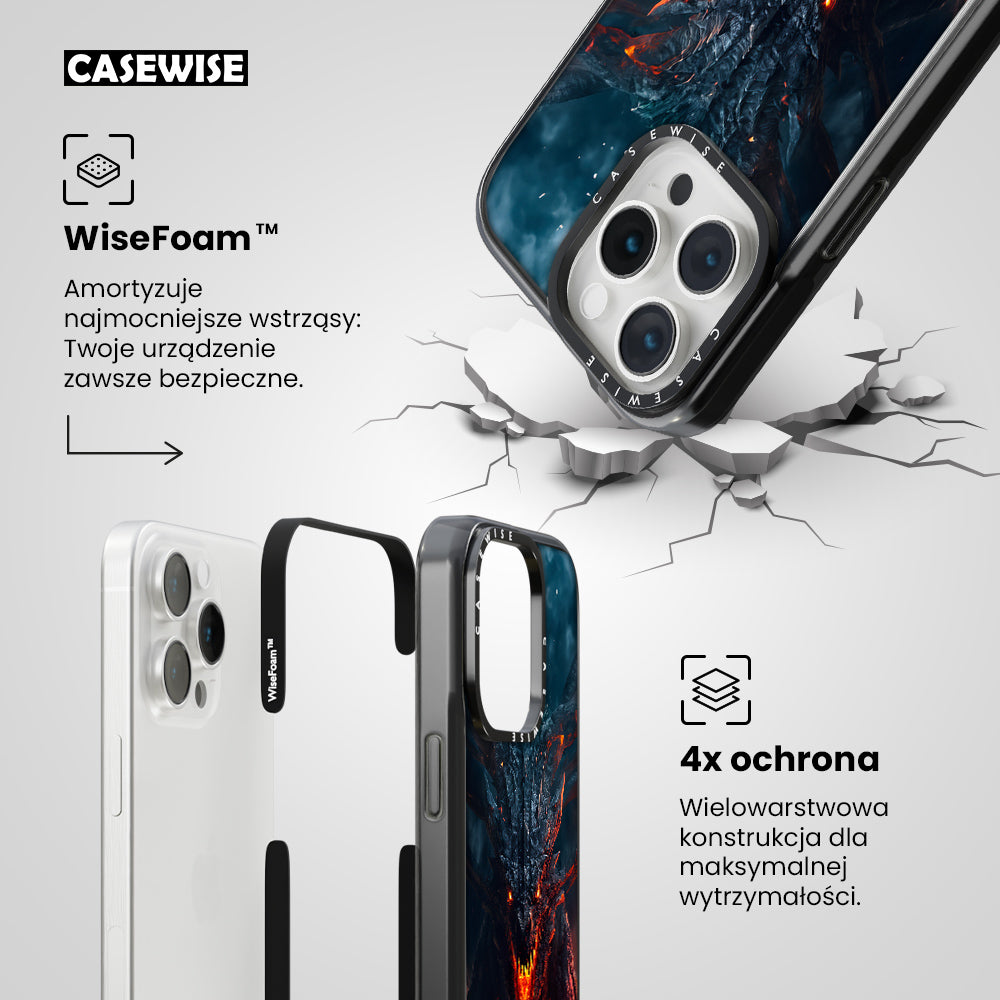 CASEWISE

WiseFoam™

Amortyzuje najmocniejsze wstrząsy: Twoje urządzenie zawsze bezpieczne.

CASEWISE

CASEWISE

WiseFoam™

CASEWISE

4x ochrona

Wielowarstwowa konstrukcja dla maksymalnej wytrzymałości.