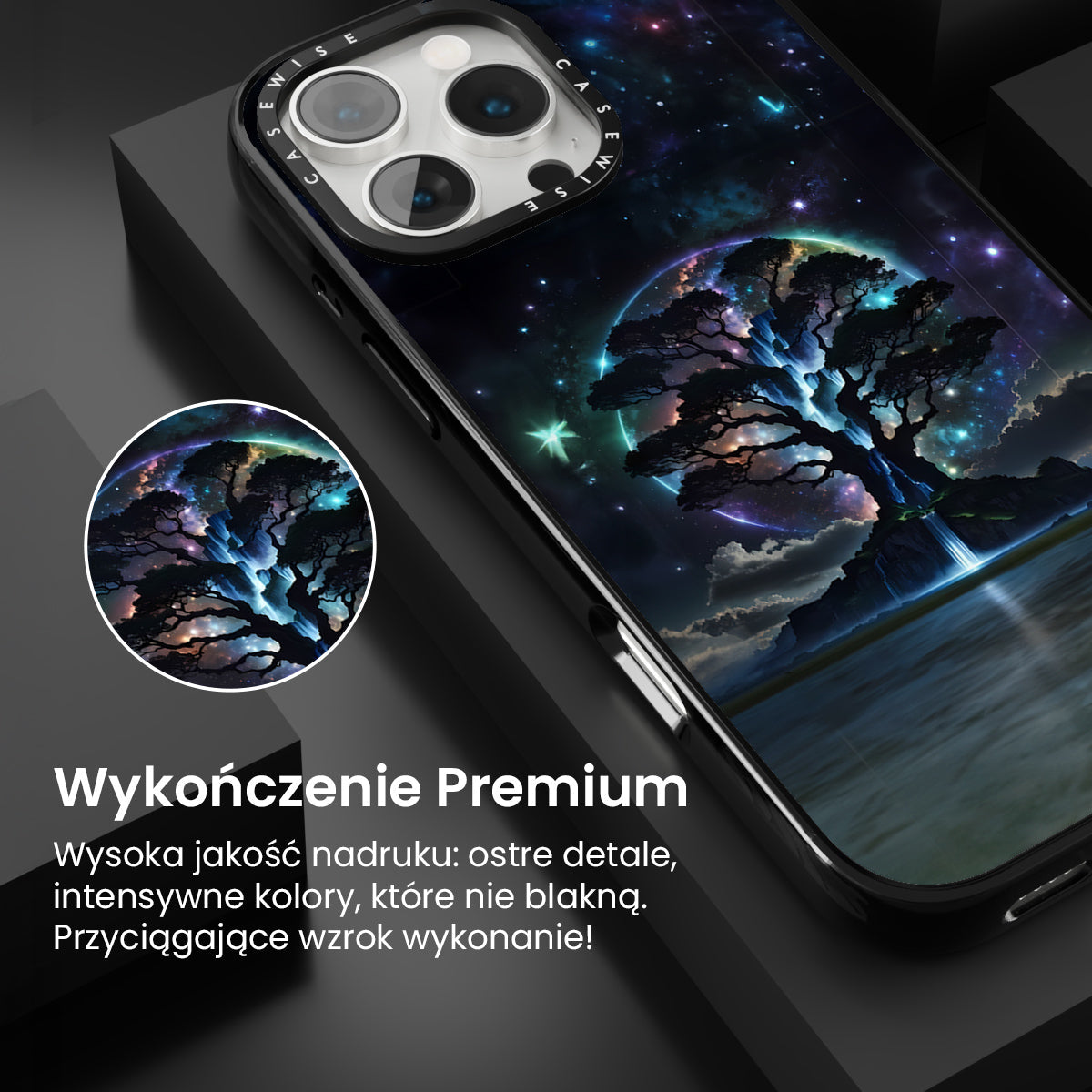 CASEWISE CASEWISE

Wykończenie Premium

Wysoka jakość nadruku: ostre detale, intensywne kolory, które nie blakną. Przyciągające wzrok wykonanie!