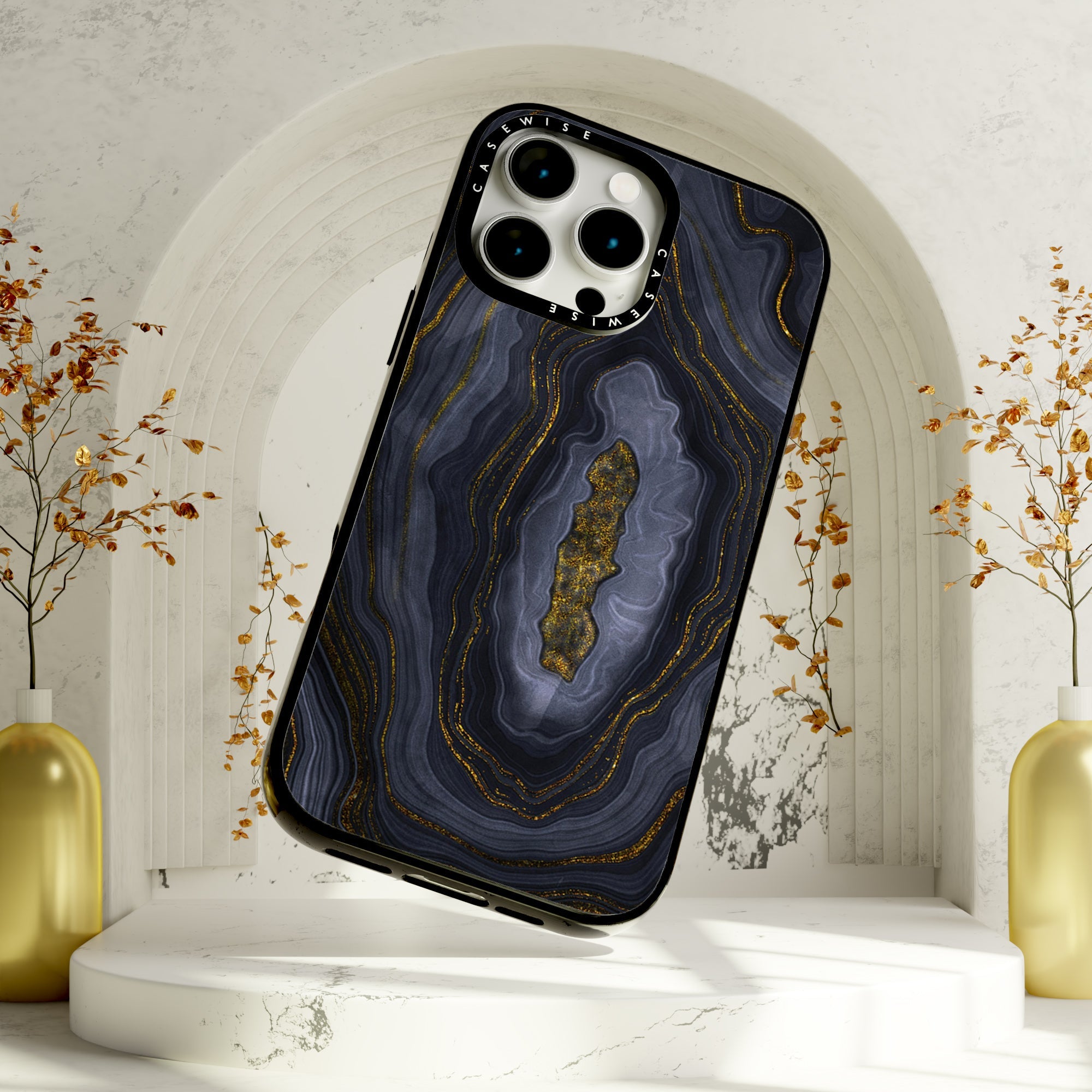 CASEWISE
CASEWISE