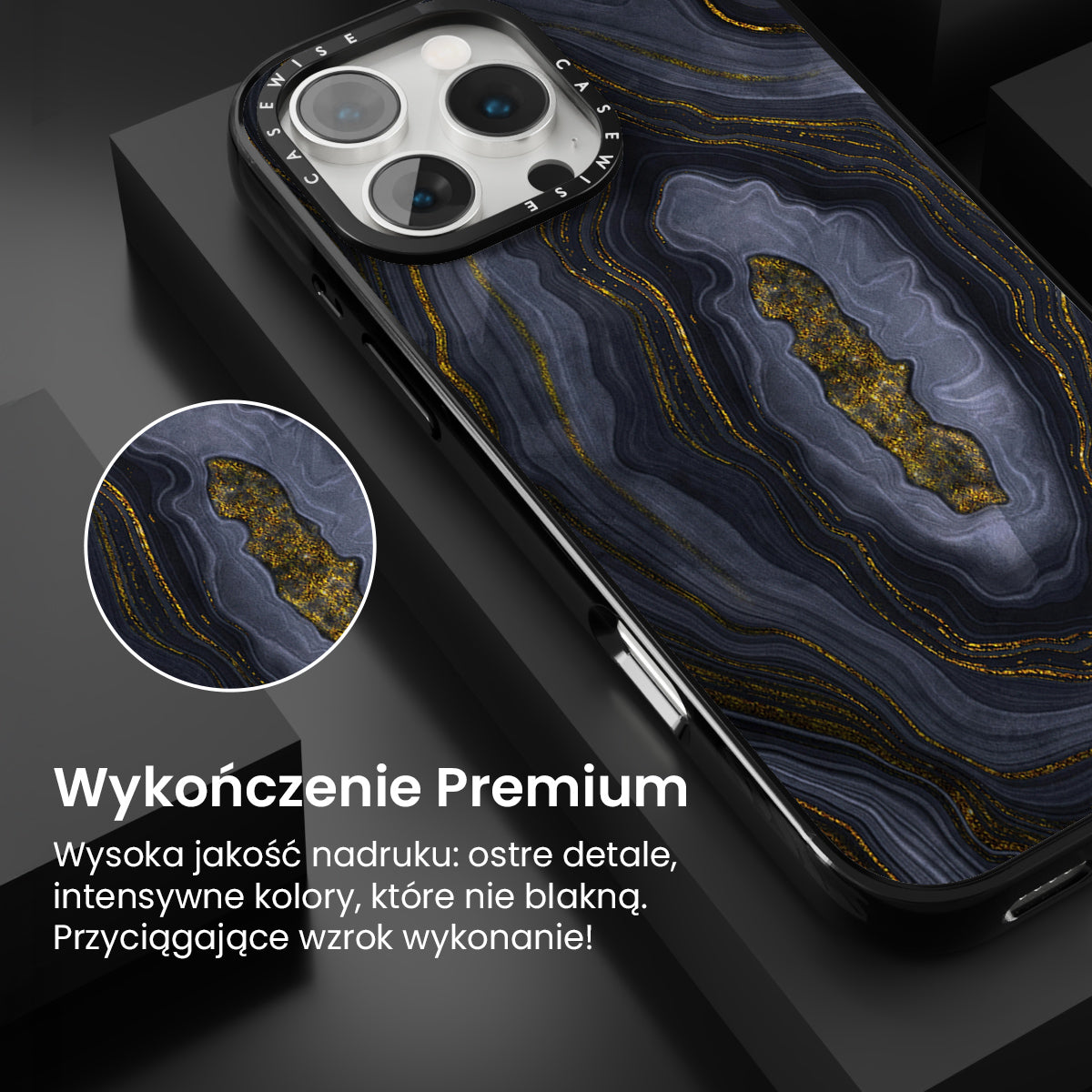 CASEWISE CASEWISE

Wykończenie Premium

Wysoka jakość nadruku: ostre detale, intensywne kolory, które nie blakną. Przyciągające wzrok wykonanie!