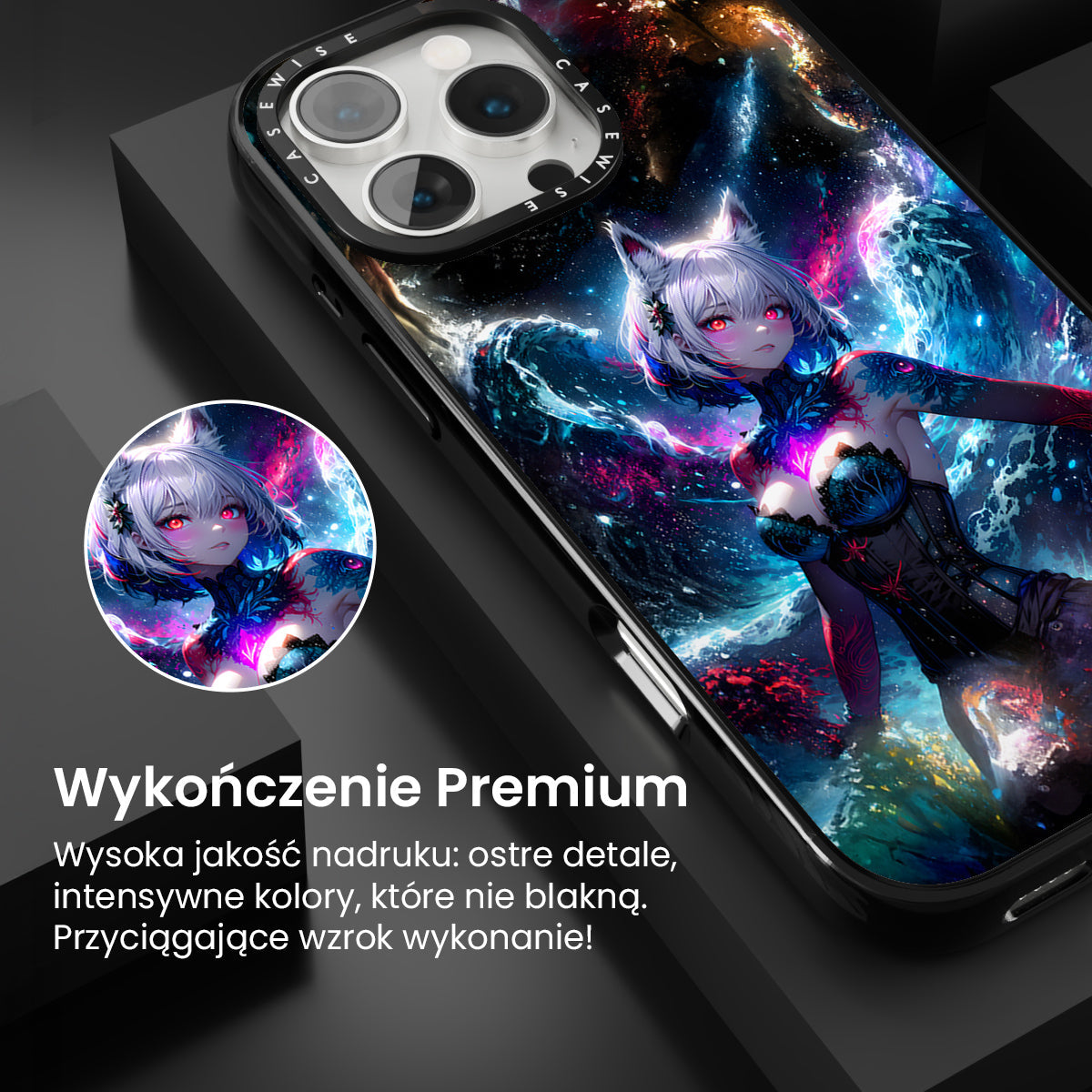 CASEWISE CASEWISE

Wykończenie Premium

Wysoka jakość nadruku: ostre detale, intensywne kolory, które nie blakną. Przyciągające wzrok wykonanie!