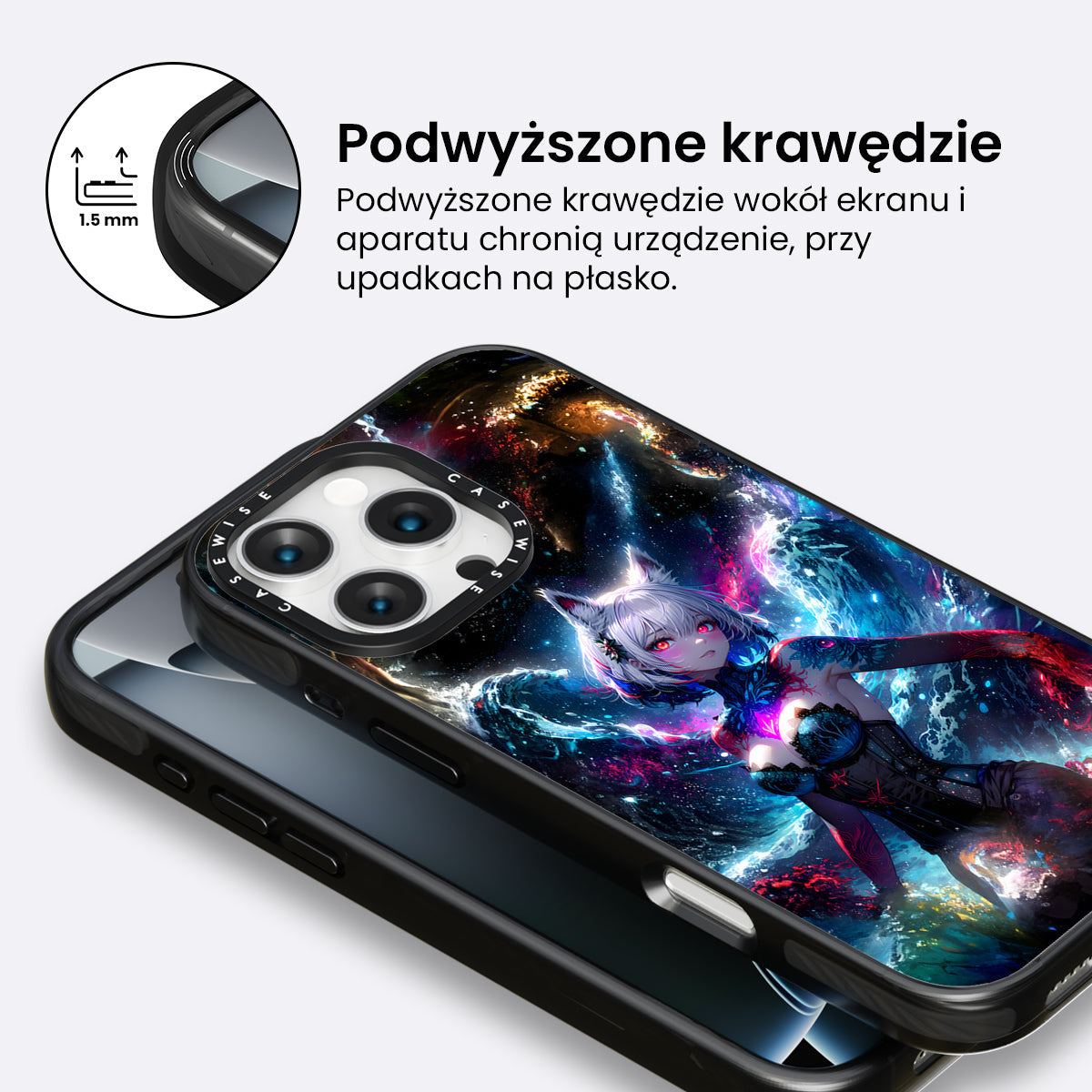 1.5 mm

Podwyższone krawędzie

Podwyższone krawędzie wokół ekranu i aparatu chronią urządzenie, przy upadkach na płasko.

CASEWISE CASEWISE