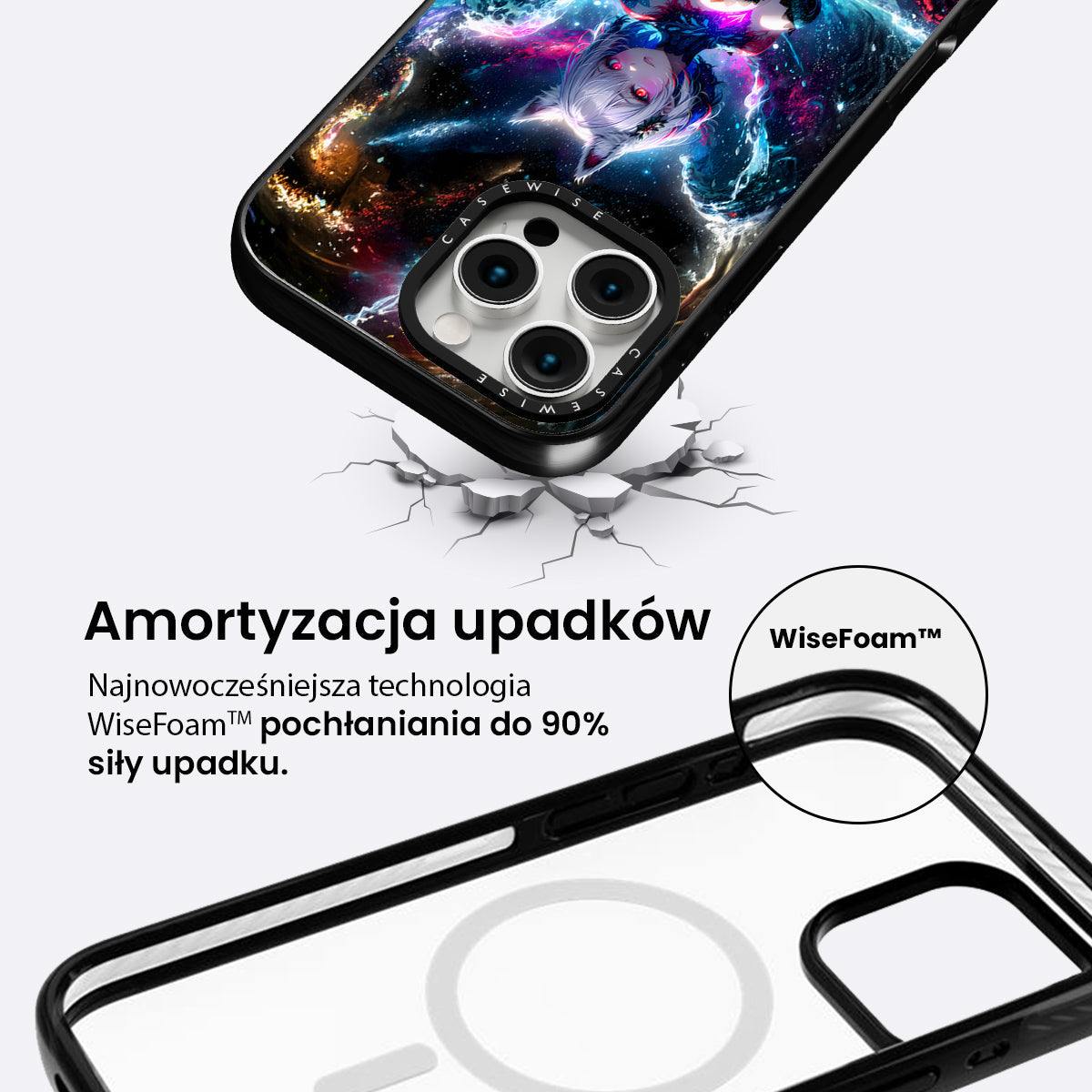 CASEWISE

CASEWISE

Amortyzacja upadków

Najnowocześniejsza technologia WiseFoam™ pochłaniania do 90% siły upadku.

WiseFoam™