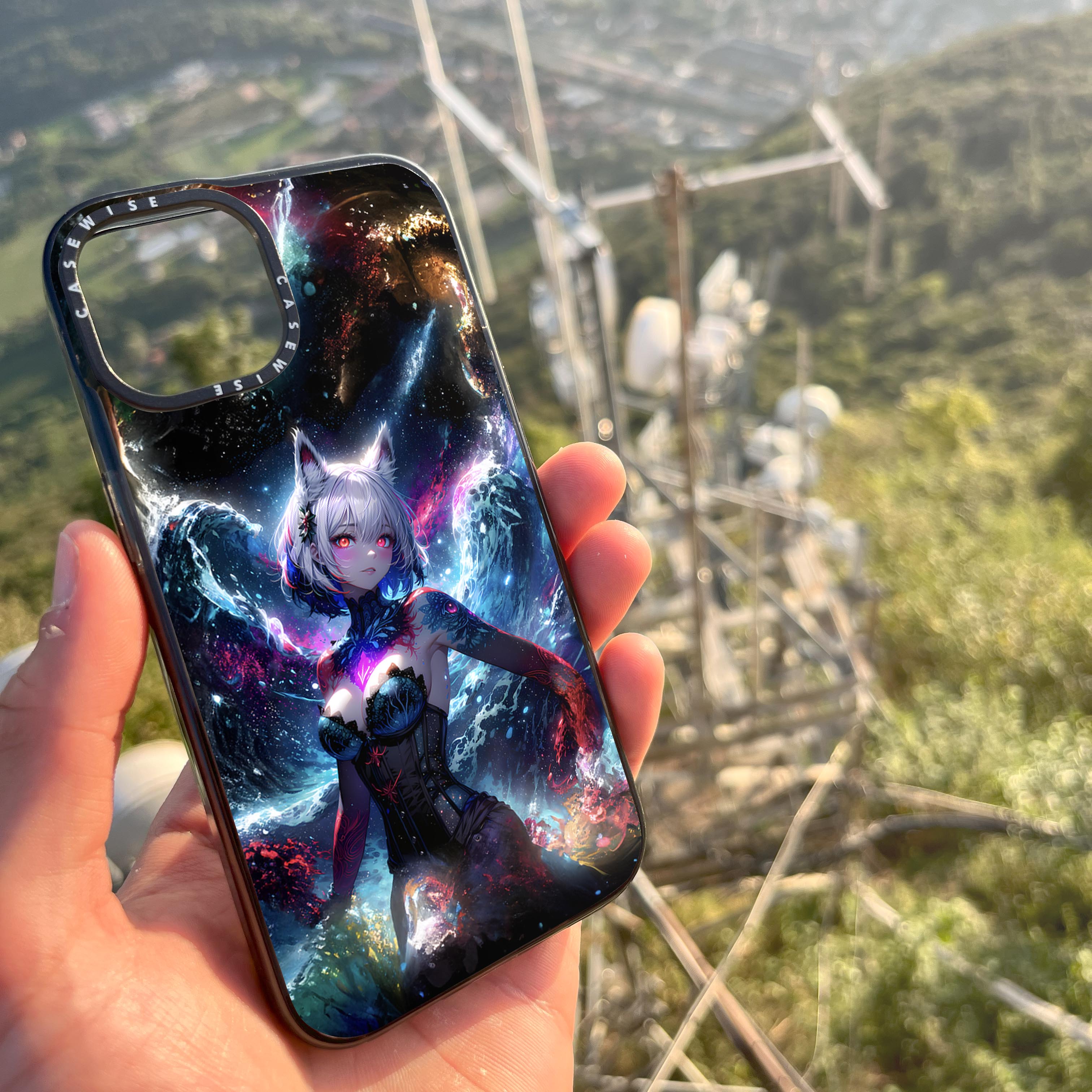 CASEWISE CASEWISE