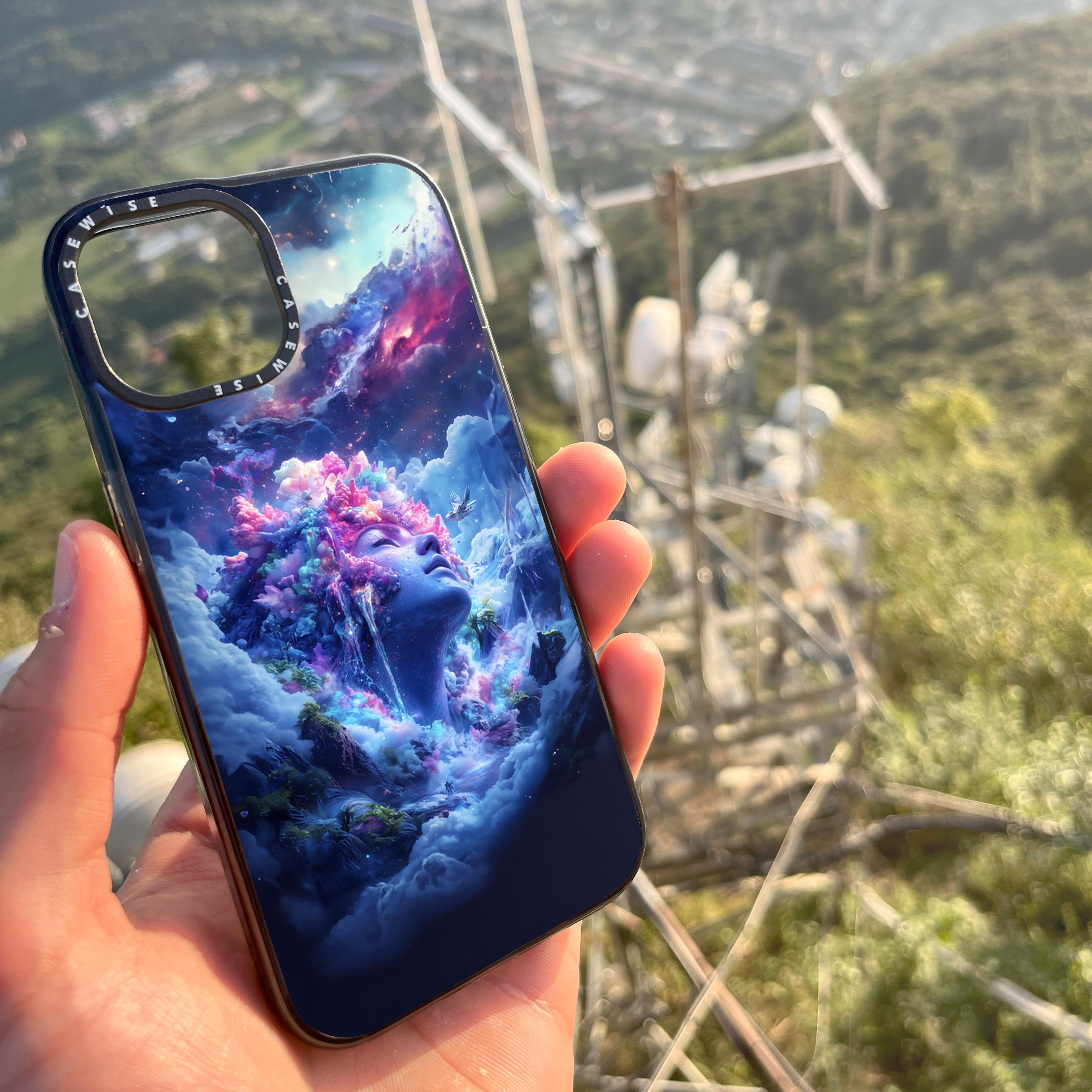 CASEWISE
CASEWISE