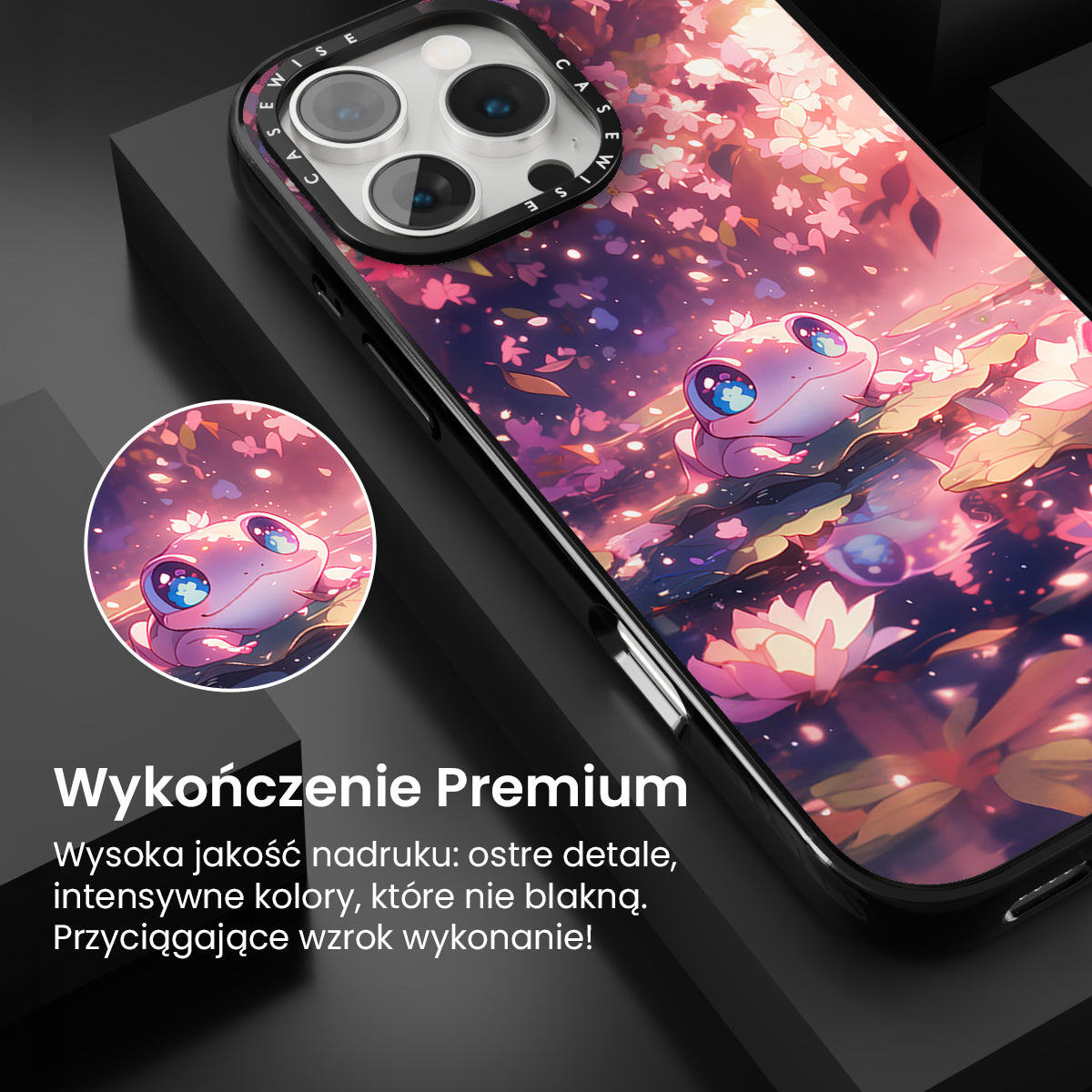 CASEWISE CASEWISE

Wykończenie Premium

Wysoka jakość nadruku: ostre detale, intensywne kolory, które nie blakną. Przyciągające wzrok wykonanie!