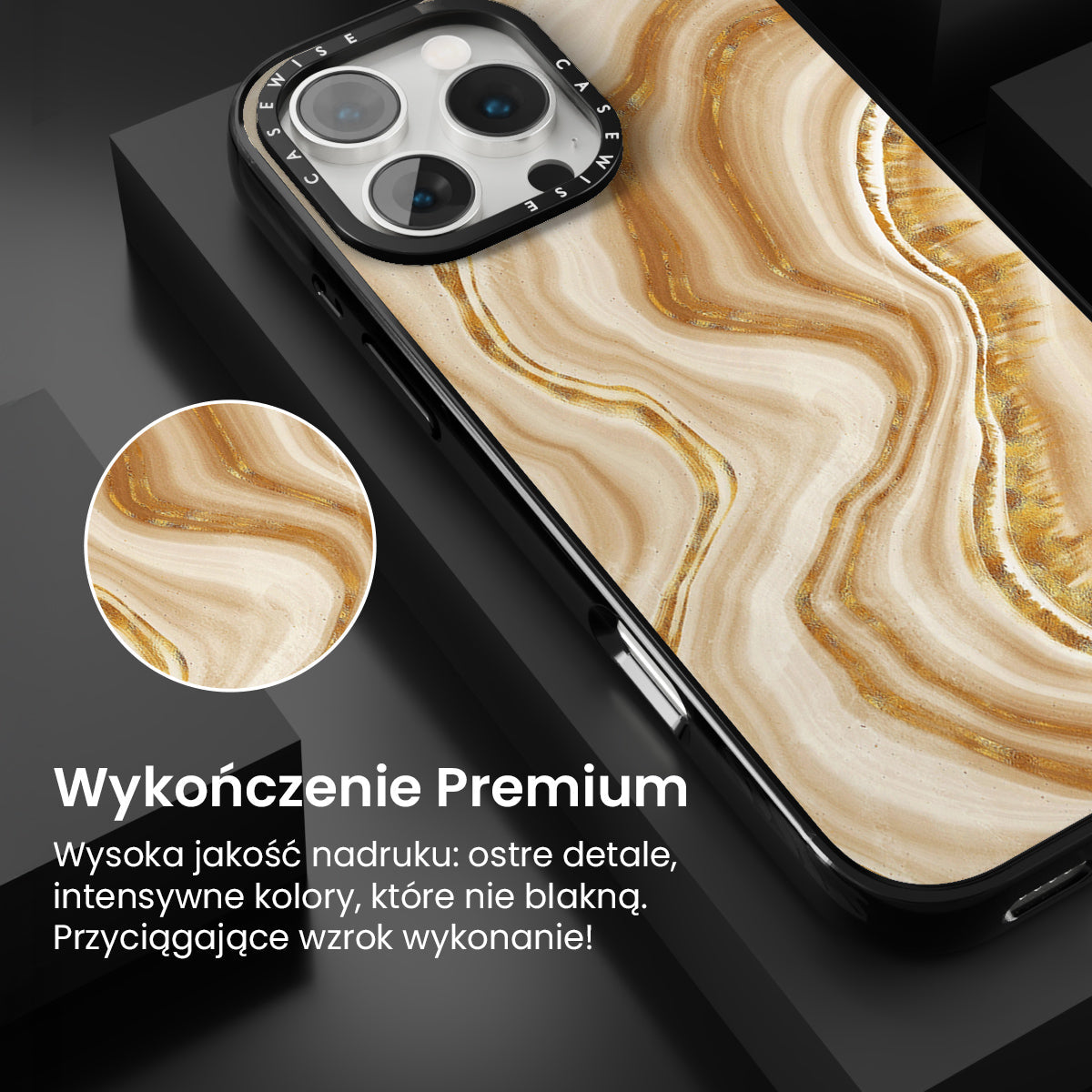 CASEWISE CASEWISE

Wykończenie Premium

Wysoka jakość nadruku: ostre detale, intensywne kolory, które nie blakną. Przyciągające wzrok wykonanie!