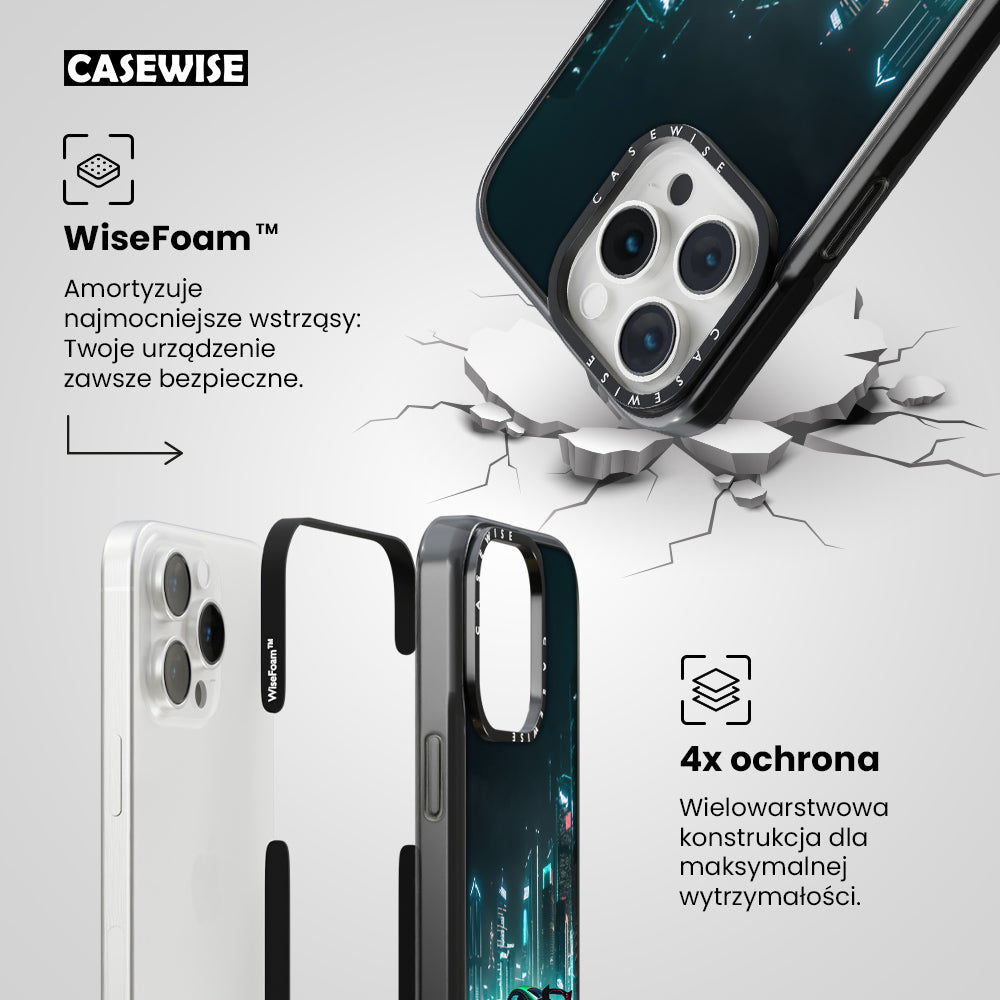 CASEWISE

WiseFoam™

Amortyzuje najmocniejsze wstrząsy: Twoje urządzenie zawsze bezpieczne.

CASEWISE CASEWISE

WiseFoam™

CASEWISE

4x ochrona

Wielowarstwowa konstrukcja dla maksymalnej wytrzymałości.