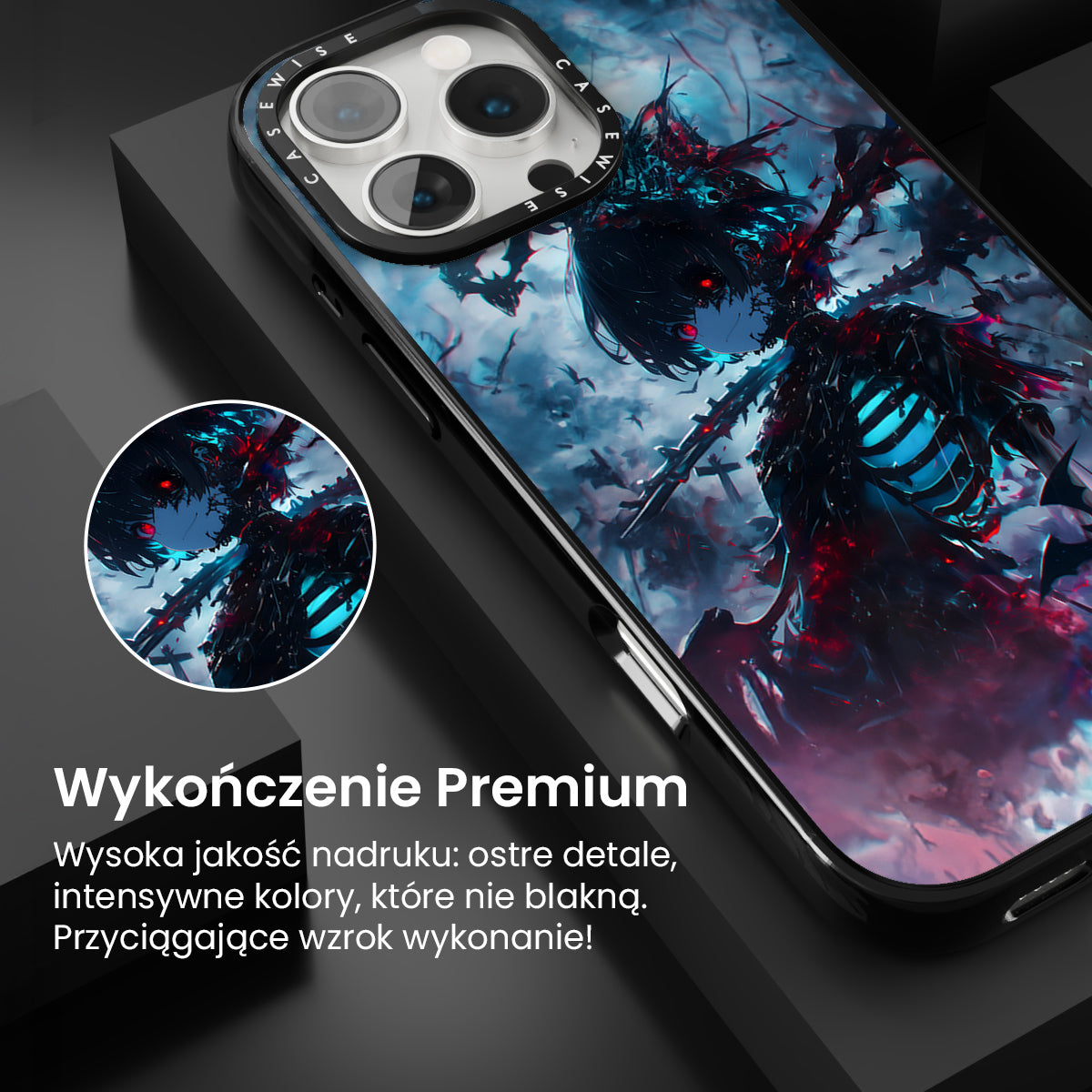 CASEWISE CASEWISE

Wykończenie Premium

Wysoka jakość nadruku: ostre detale, intensywne kolory, które nie blakną. Przyciągające wzrok wykonanie!