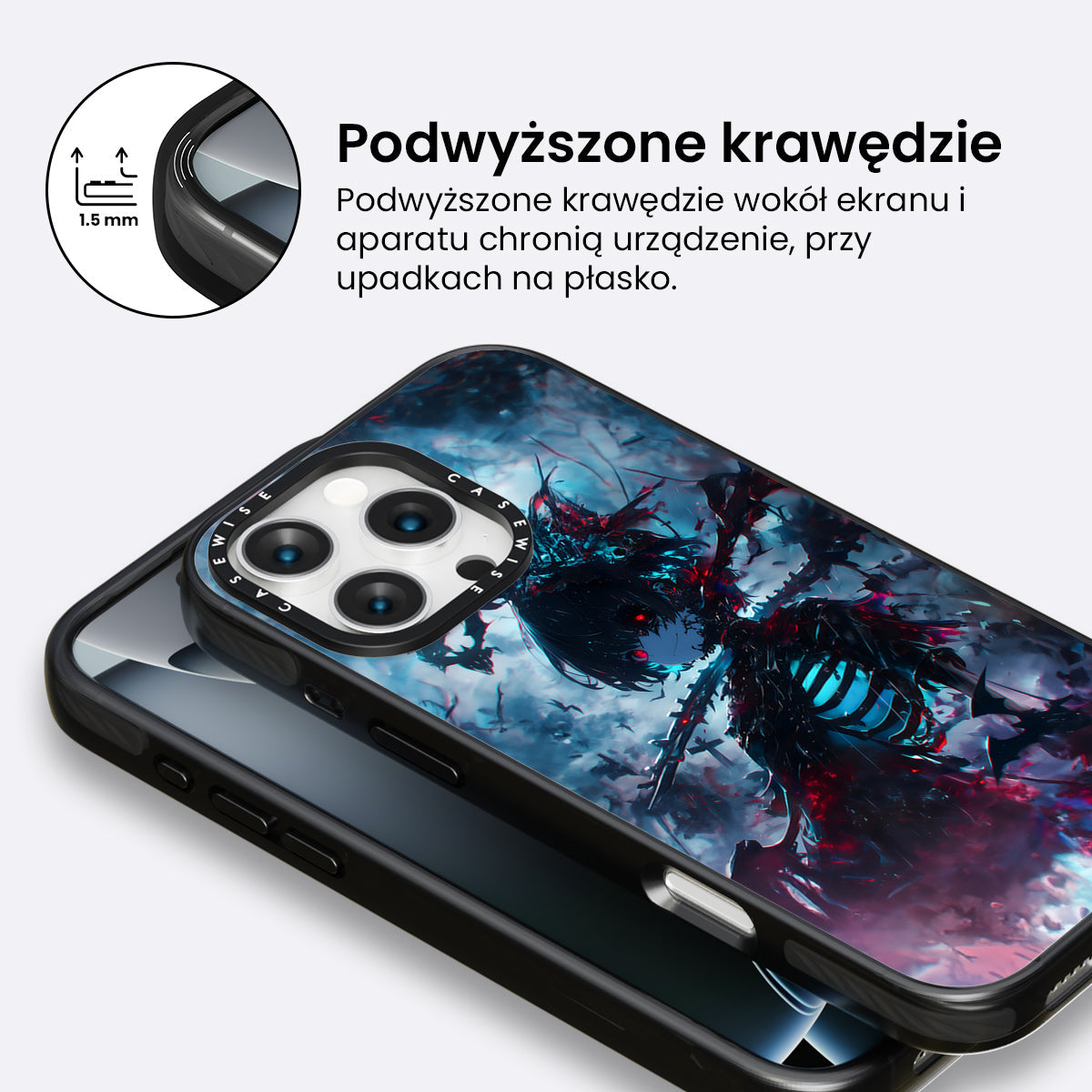 1.5 mm

Podwyższone krawędzie

Podwyższone krawędzie wokół ekranu i aparatu chronią urządzenie, przy upadkach na płasko.

CASEWISE CASEWISE