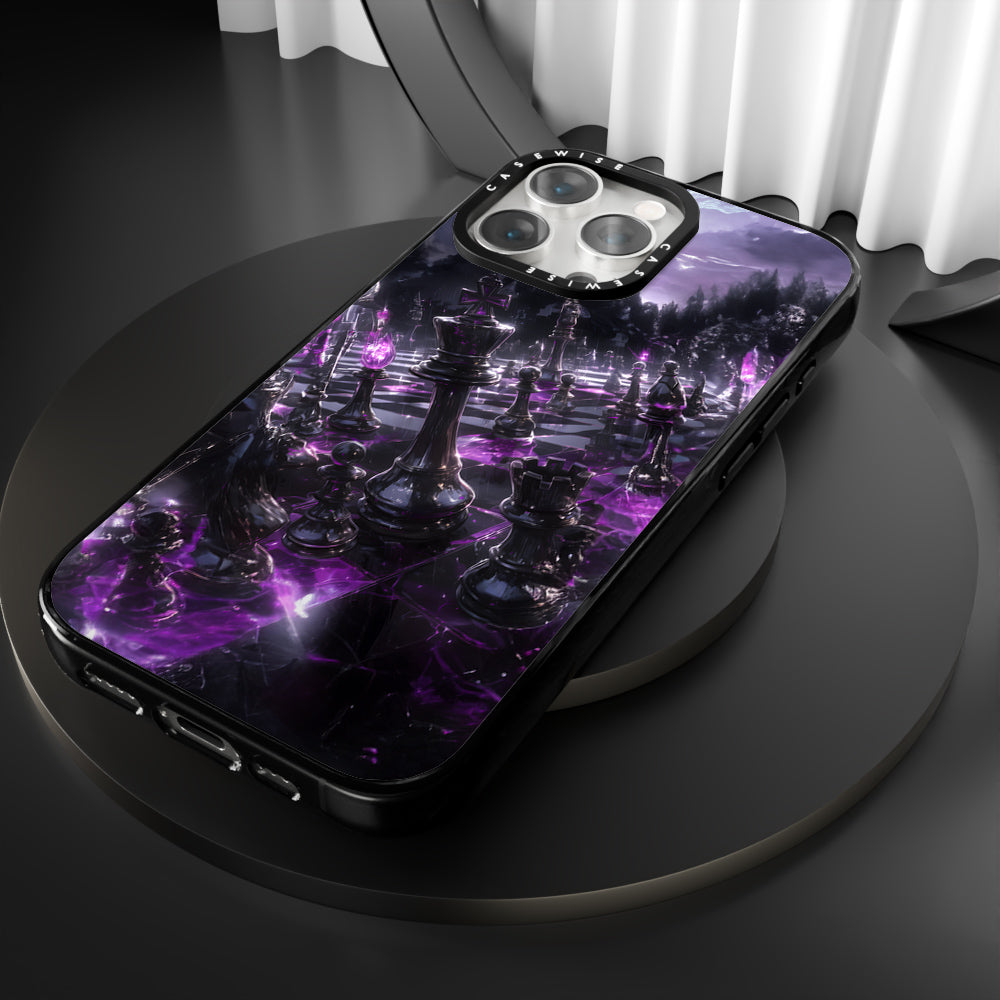 CASEWISE
CASEWISE