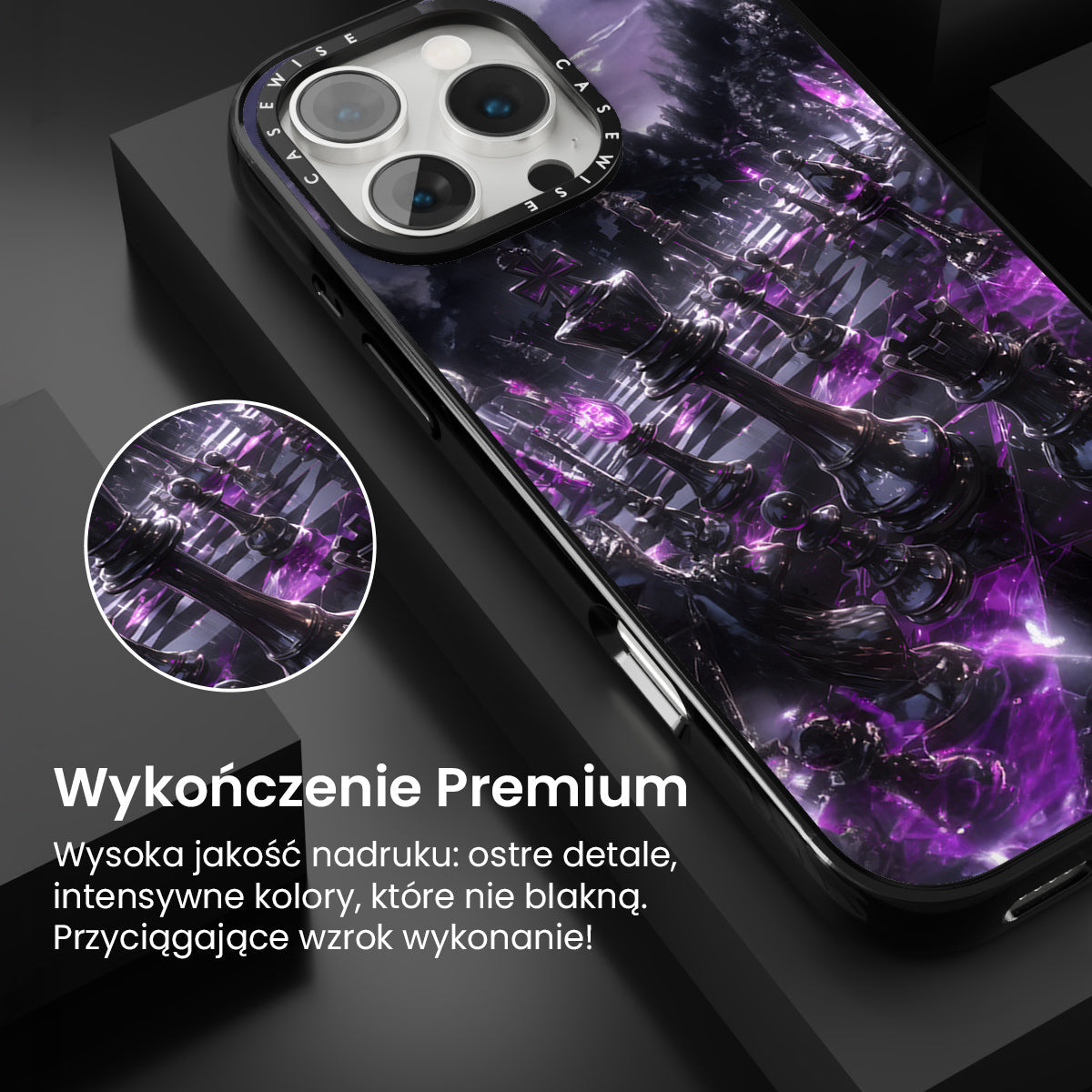 CASEWISE CASEWISE

Wykończenie Premium

Wysoka jakość nadruku: ostre detale, intensywne kolory, które nie blakną. Przyciągające wzrok wykonanie!