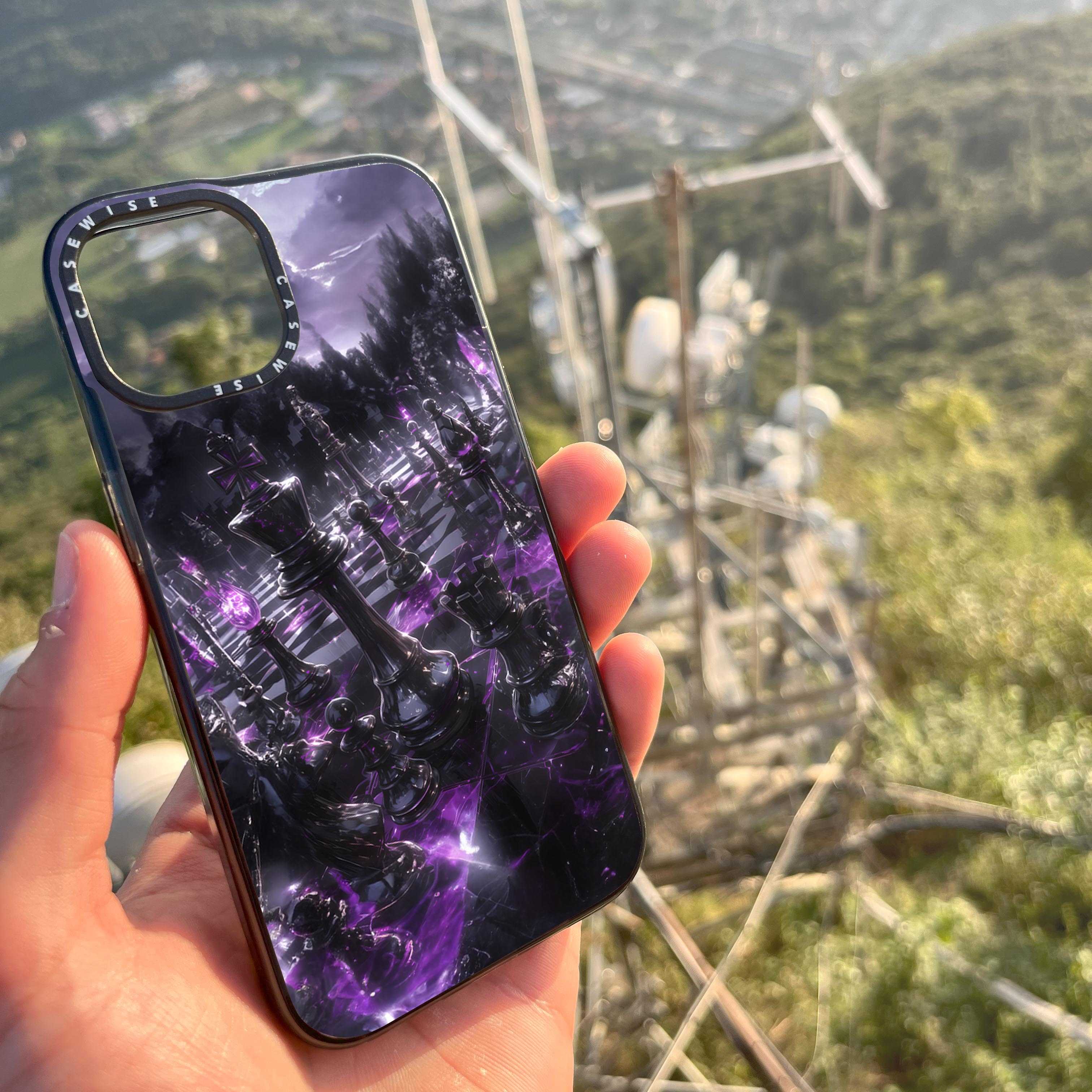 CASEWISE CASEWISE