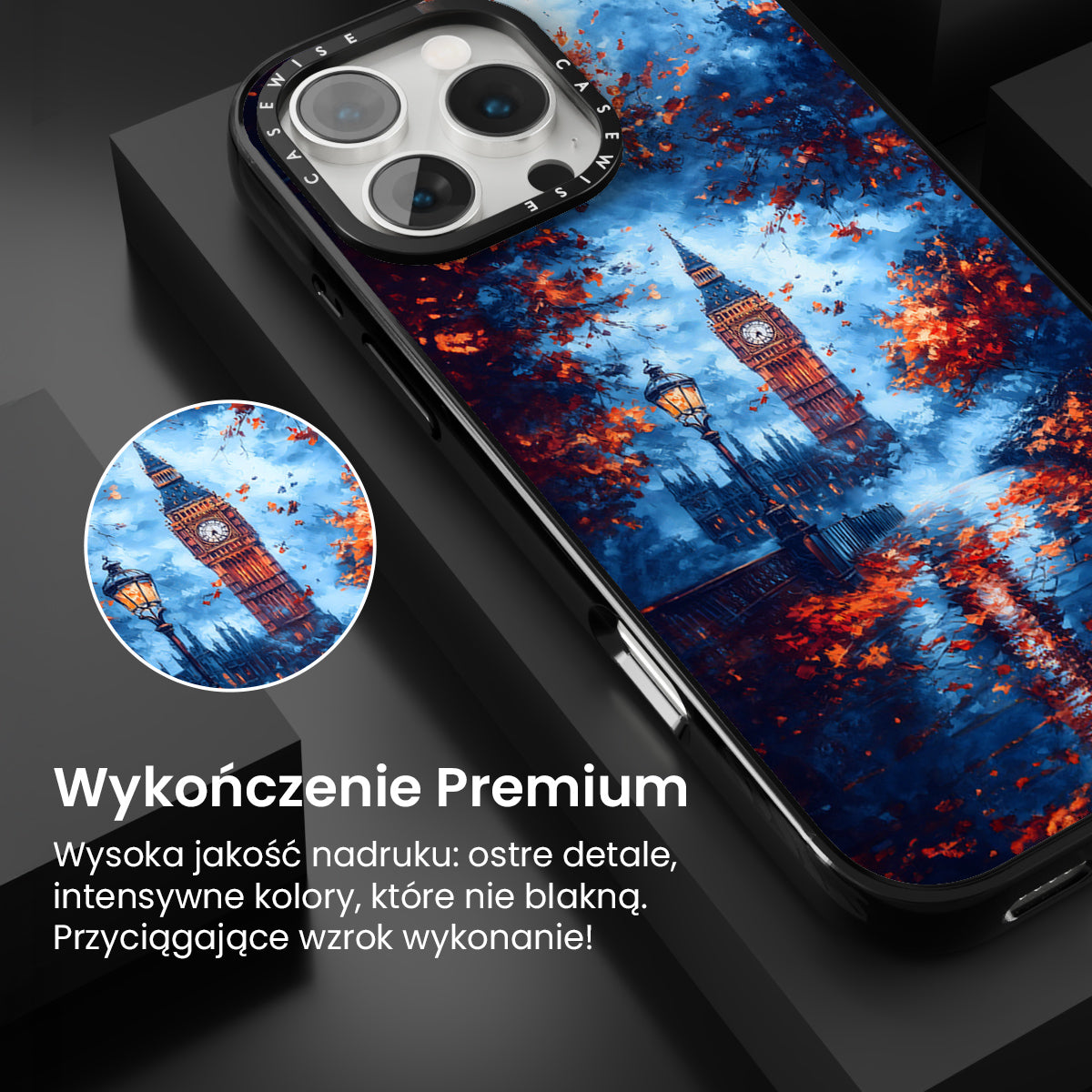 CASEWISE CASEWISE

Wykończenie Premium

Wysoka jakość nadruku: ostre detale, intensywne kolory, które nie blakną. Przyciągające wzrok wykonanie!