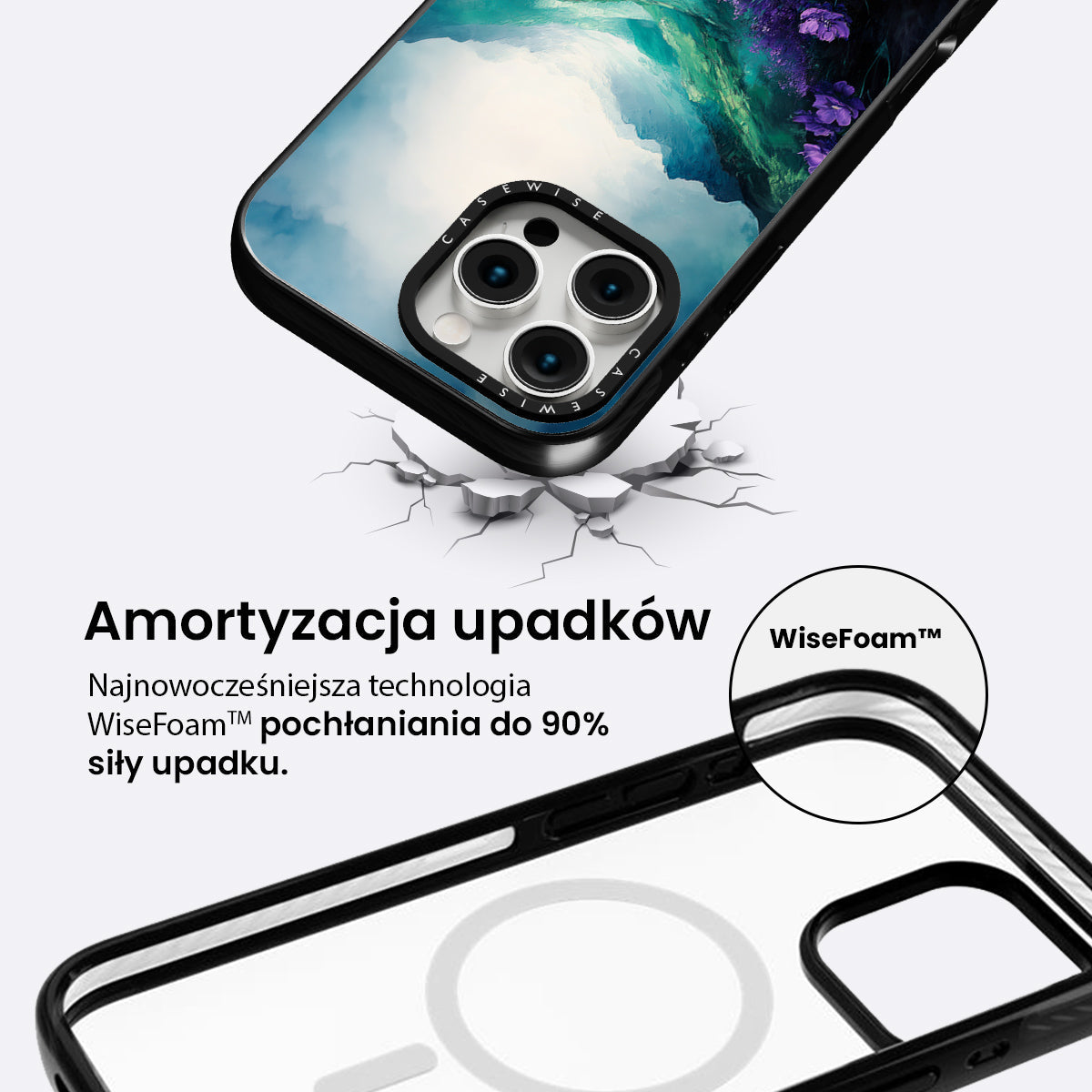 CASEWISE

CASEWISE

Amortyzacja upadków

Najnowocześniejsza technologia WiseFoam™ pochłaniania do 90% siły upadku.

WiseFoam™