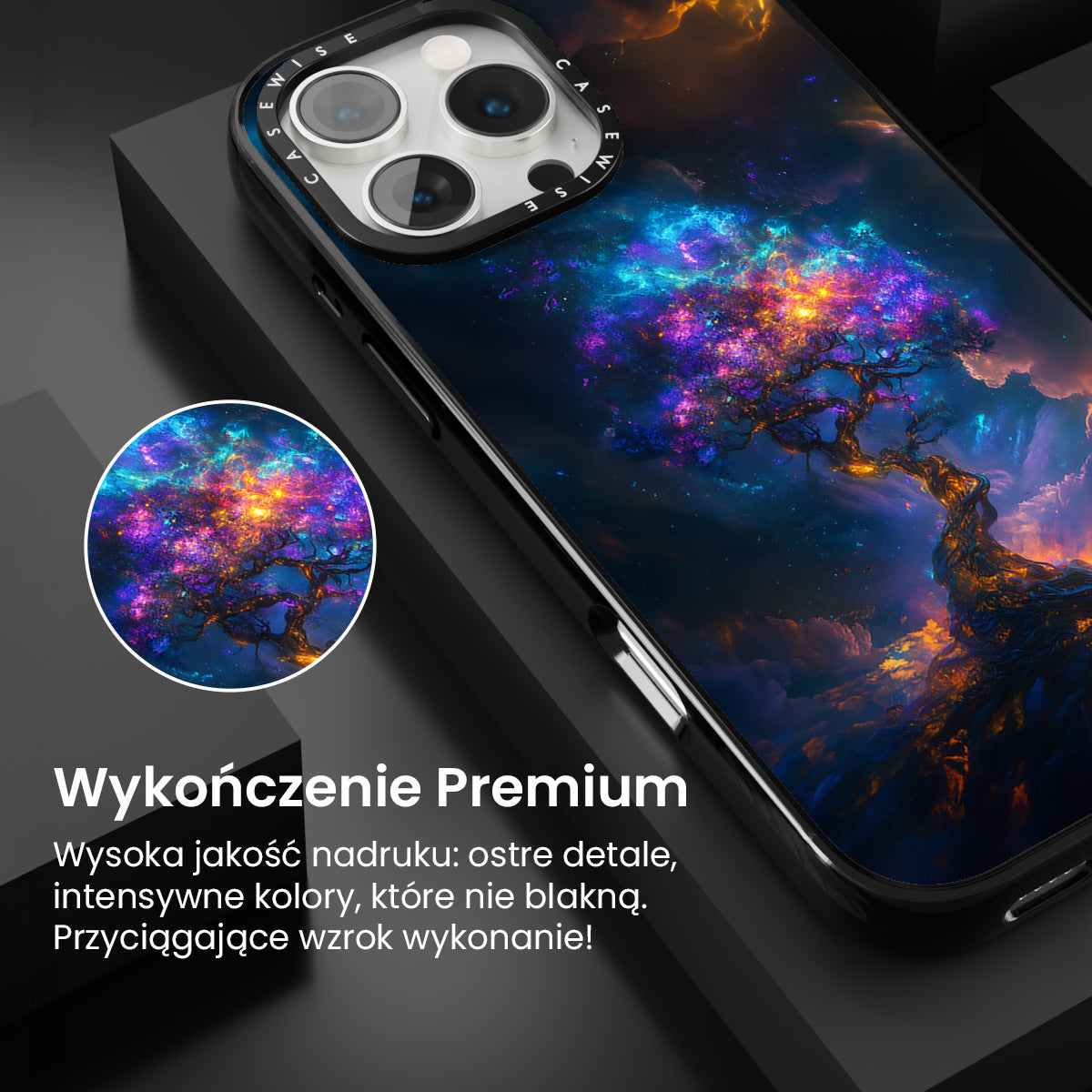 CASEWISE CASEWISE

Wykończenie Premium

Wysoka jakość nadruku: ostre detale, intensywne kolory, które nie blakną. Przyciągające wzrok wykonanie!