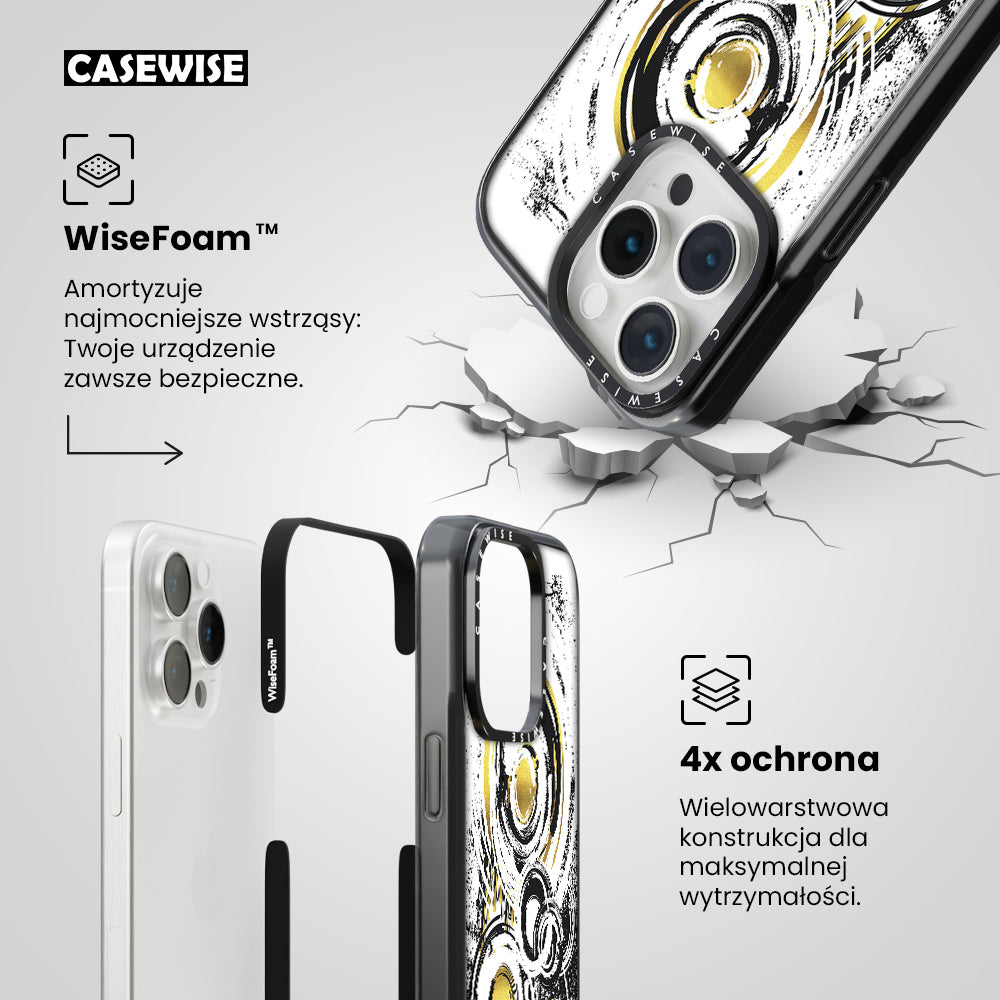 CASEWISE

WiseFoam™

Amortyzuje najmocniejsze wstrząsy: Twoje urządzenie zawsze bezpieczne.

CASEWISE

CASEWISE

WiseFoam™

CASEWISE

4x ochrona

Wielowarstwowa konstrukcja dla maksymalnej wytrzymałości.