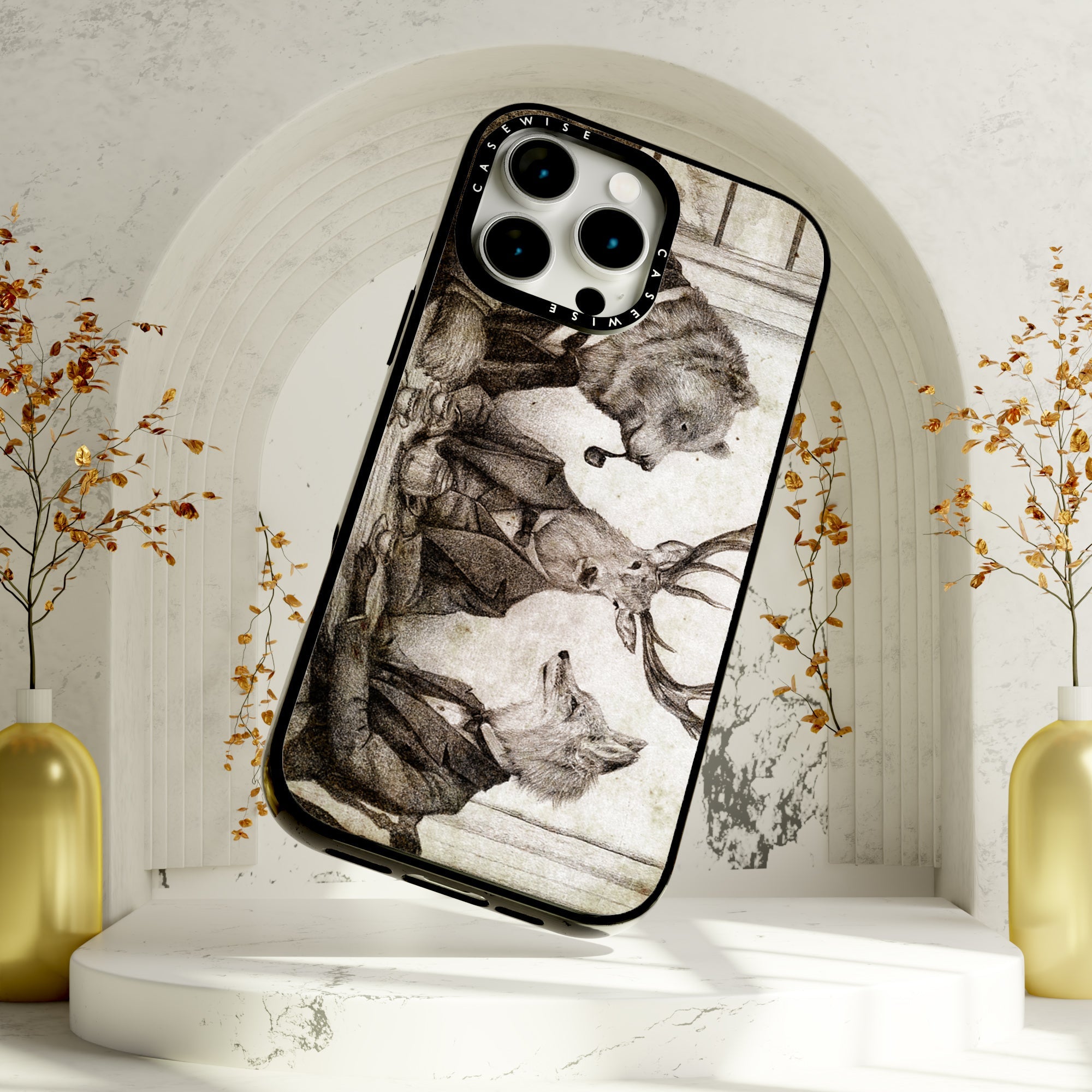 CASEWISE CASEWISE