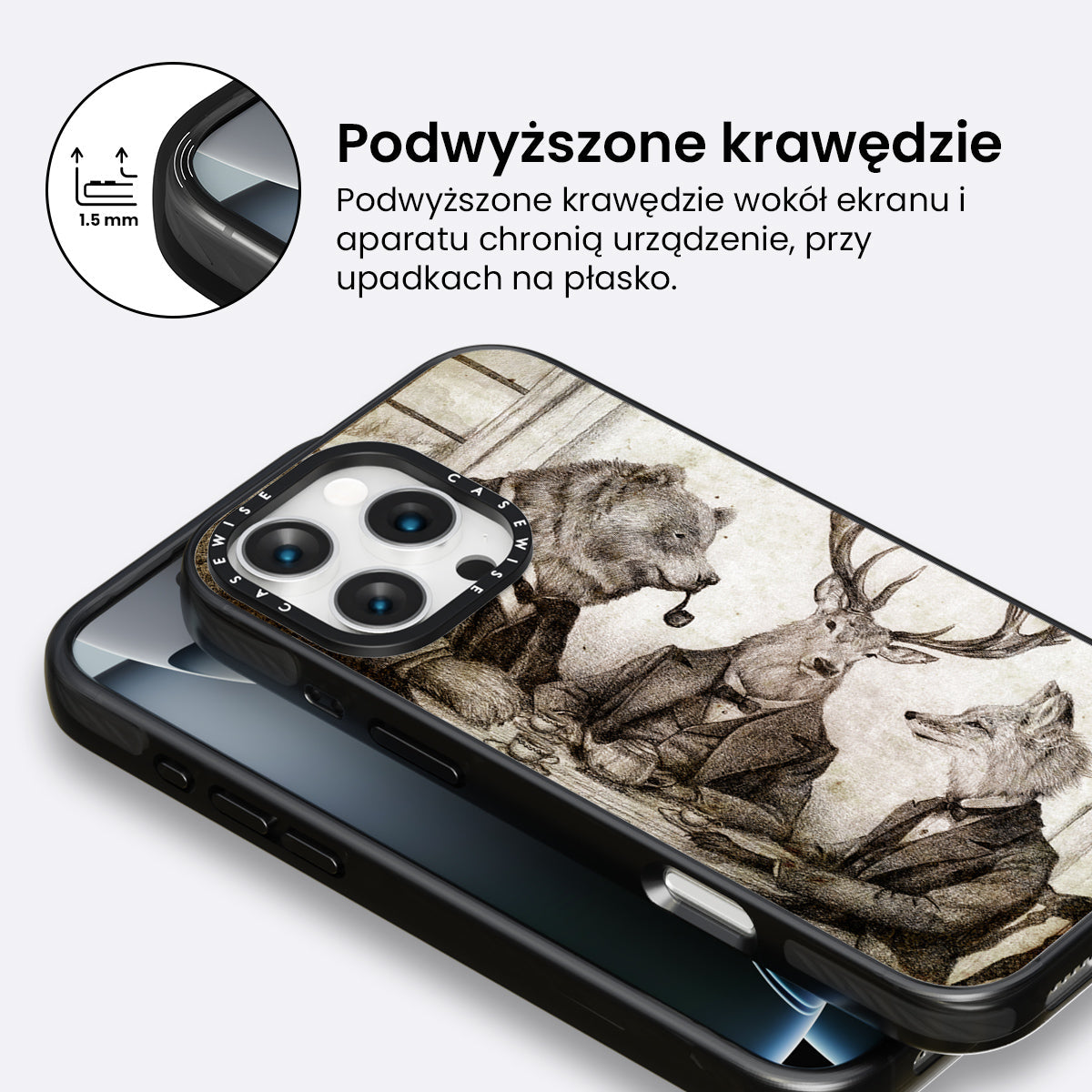 1.5 mm

Podwyższone krawędzie

Podwyższone krawędzie wokół ekranu i aparatu chronią urządzenie, przy upadkach na płasko.

CASEWISE CASEWISE