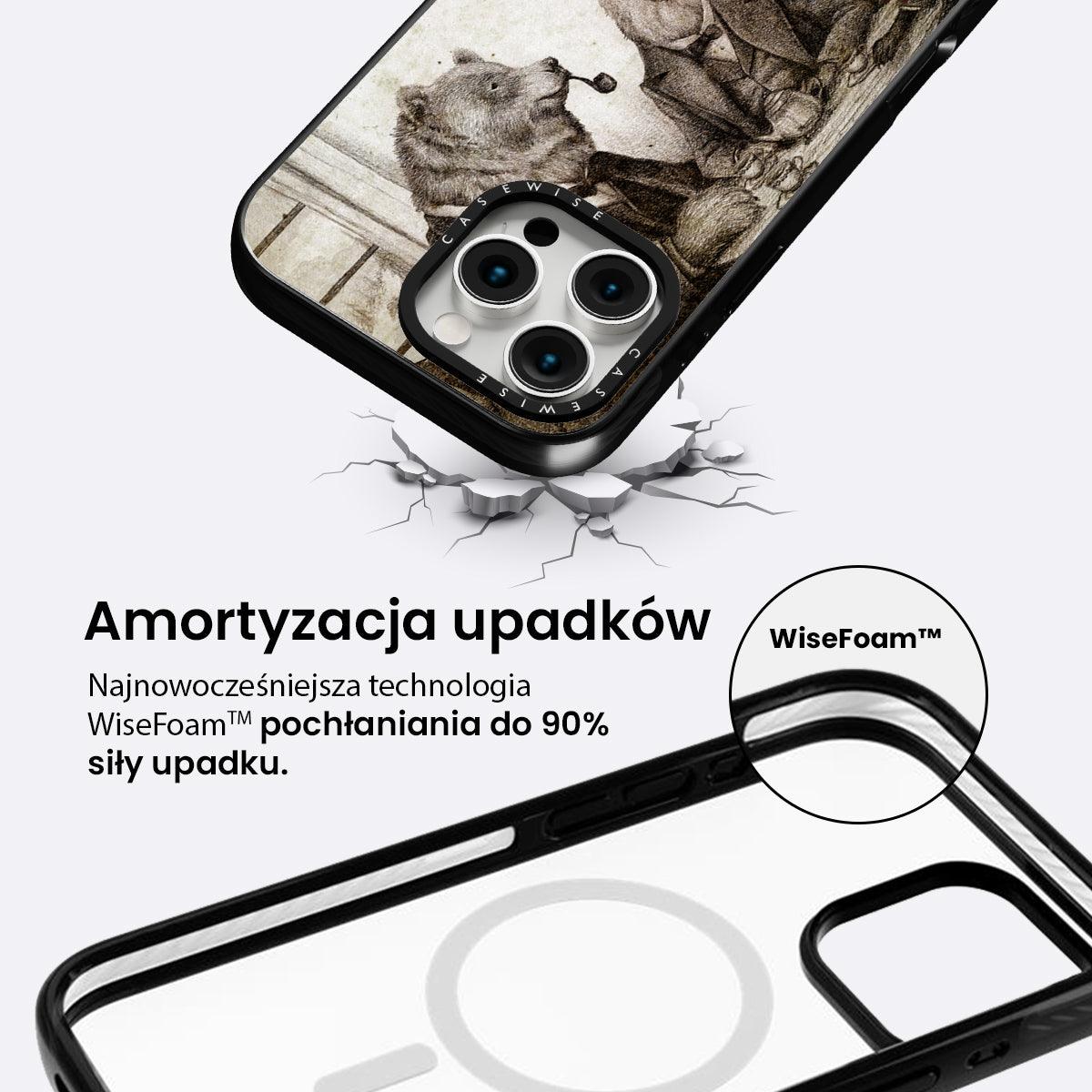 CASEWISE

CASEWISE

Amortyzacja upadków

Najnowocześniejsza technologia WiseFoam™ pochłaniania do 90% siły upadku.

WiseFoam™