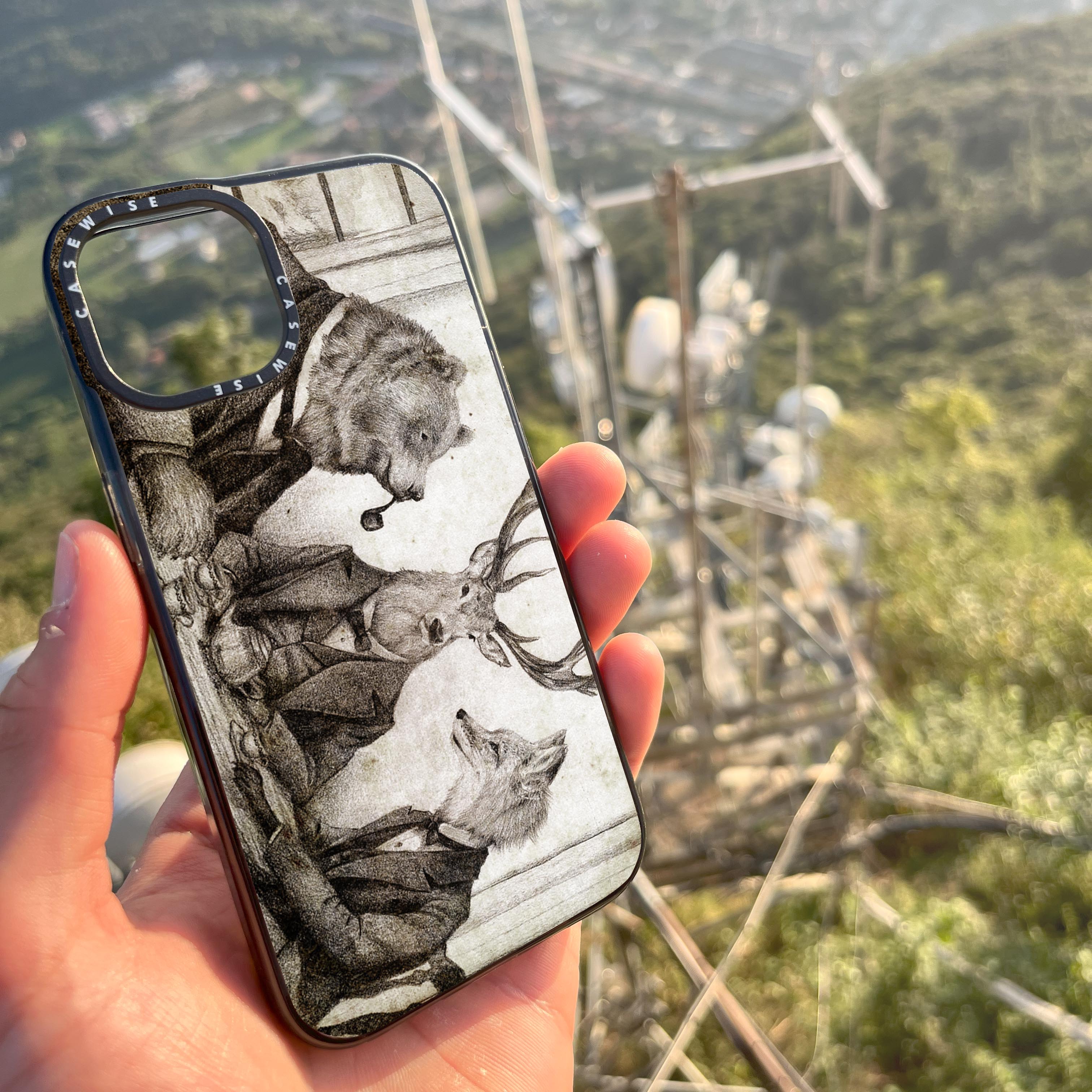 CASEWISE
CASEWISE