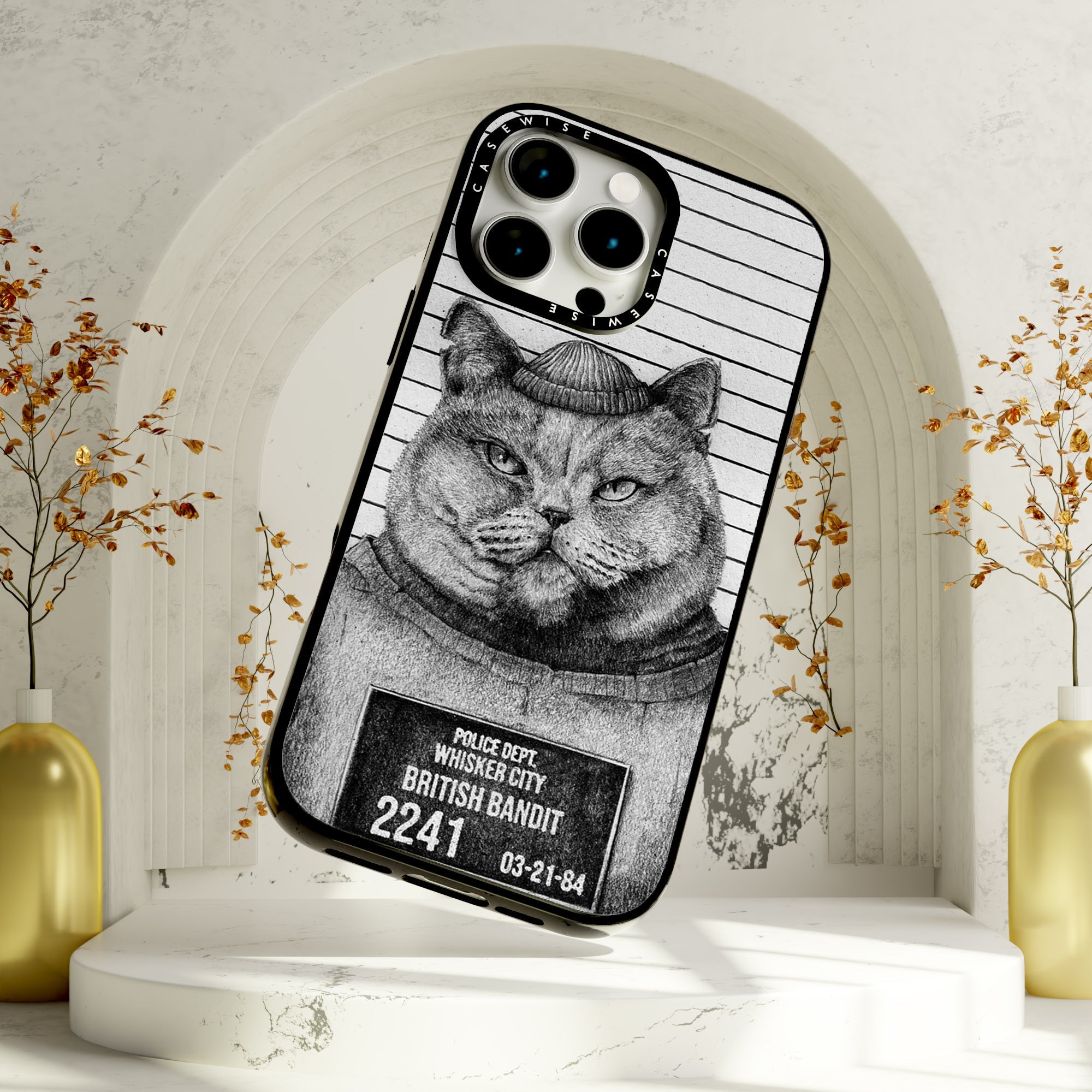 CASEWISE
CASEWISE

POLICE DEPT.
WHISKER CITY
BRITISH BANDIT
2241
03-21-84