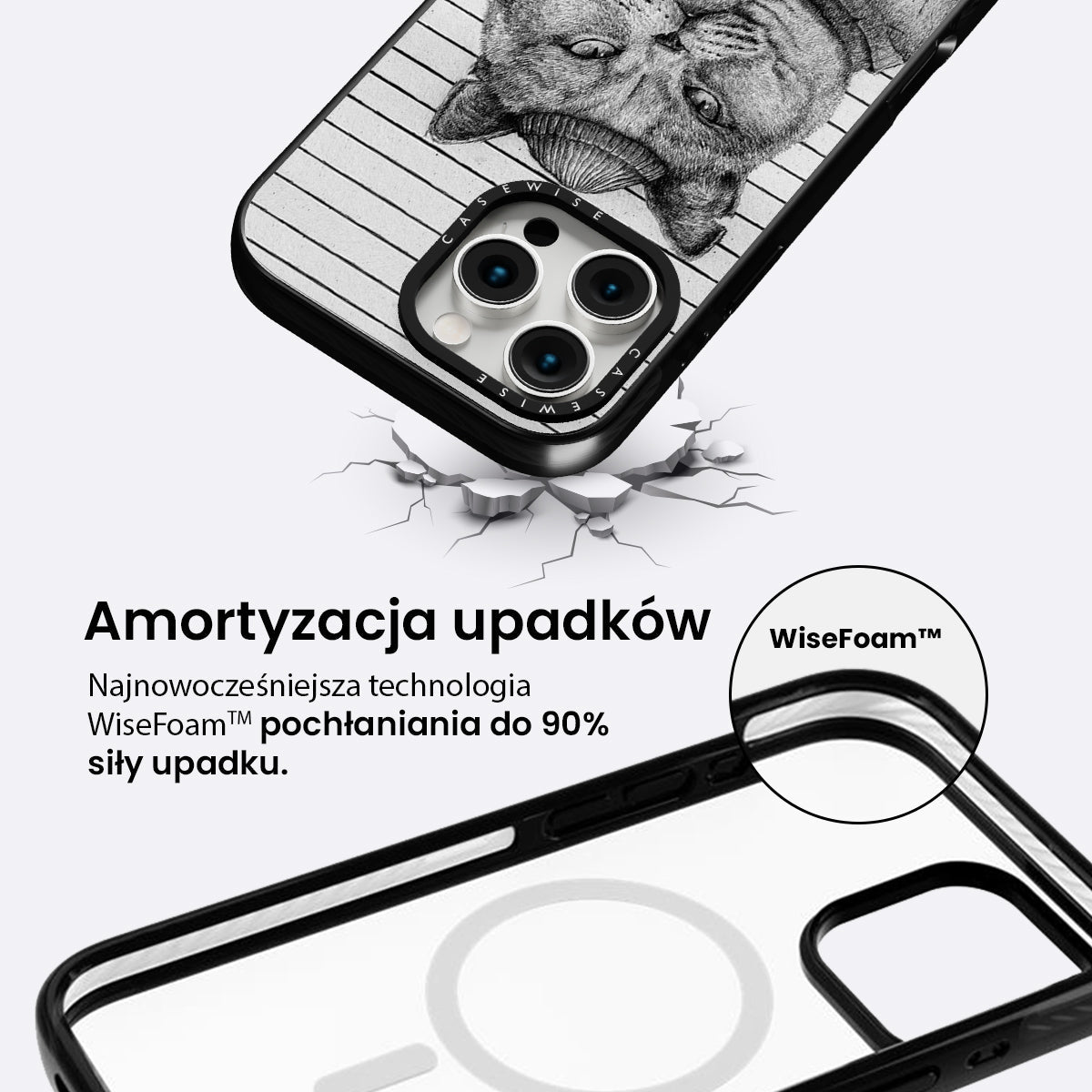 CASEWISE

CASEWISE

Amortyzacja upadków

Najnowocześniejsza technologia WiseFoam™ pochłaniania do 90% siły upadku.

WiseFoam™