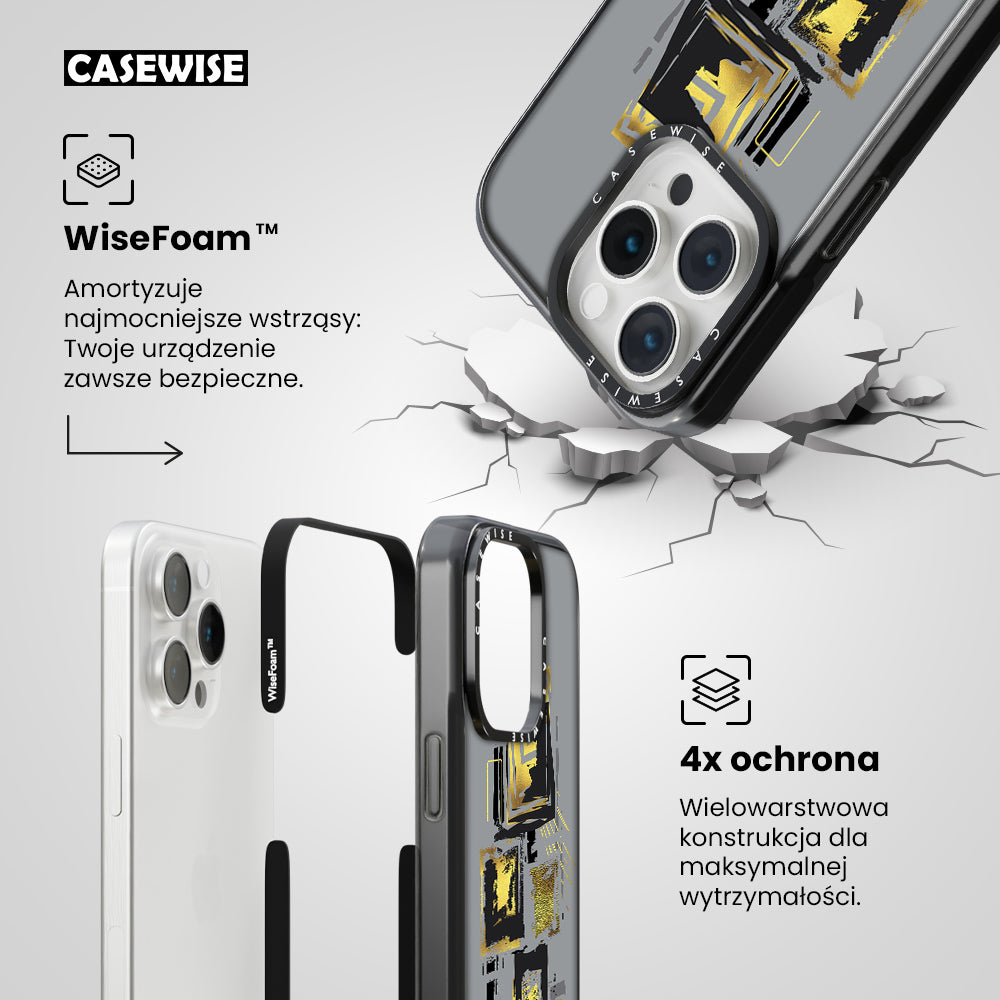 CASEWISE

WiseFoam™

Amortyzuje najmocniejsze wstrząsy: Twoje urządzenie zawsze bezpieczne.

CASEWISE

CASEWISE

WiseFoam™

CASEWISE

4x ochrona

Wielowarstwowa konstrukcja dla maksymalnej wytrzymałości.