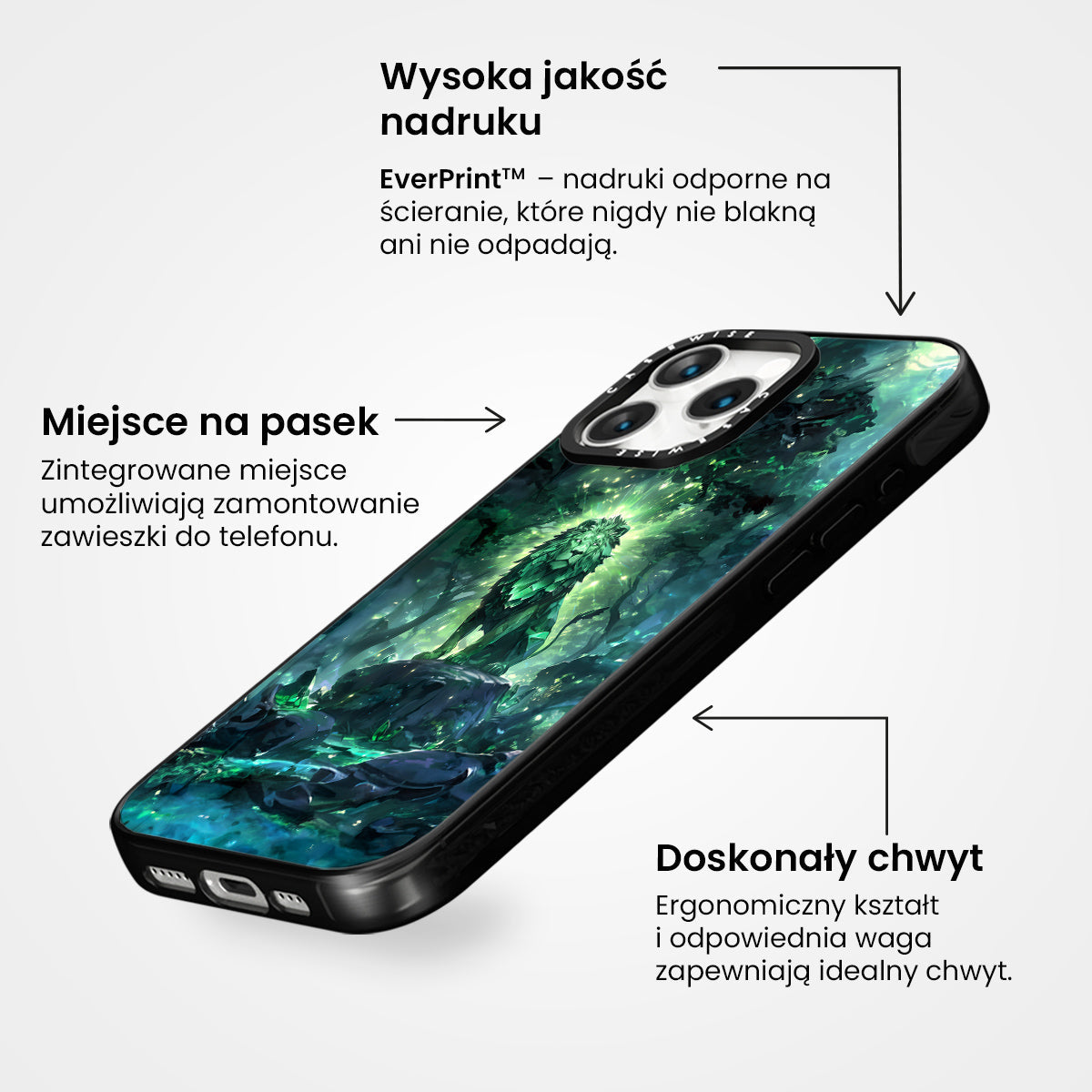 Wysoka jakość nadruku

EverPrint™ – nadruki odporne na ścieranie, które nigdy nie blakną ani nie odpadają.

CASEWISE

CASEWISE

Miejsce na pasek

Zintegrowane miejsce umożliwiają zamontowanie zawieszki do telefonu.

Doskonały chwyt

Ergonomiczny kształt i odpowiednia waga zapewniają idealny chwyt.