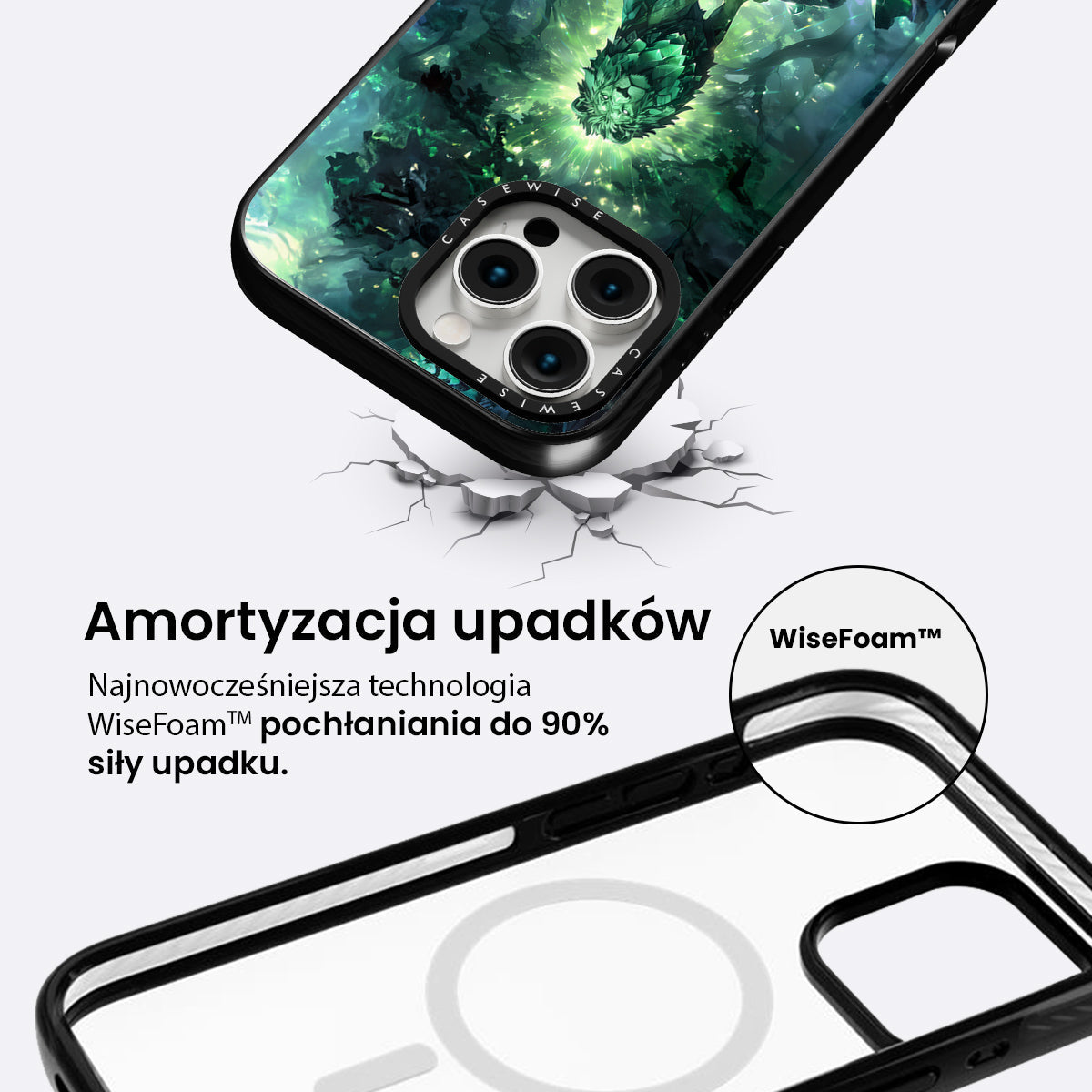 CASEWISE

CASEWISE

Amortyzacja upadków

Najnowocześniejsza technologia WiseFoam™ pochłaniania do 90% siły upadku.

WiseFoam™