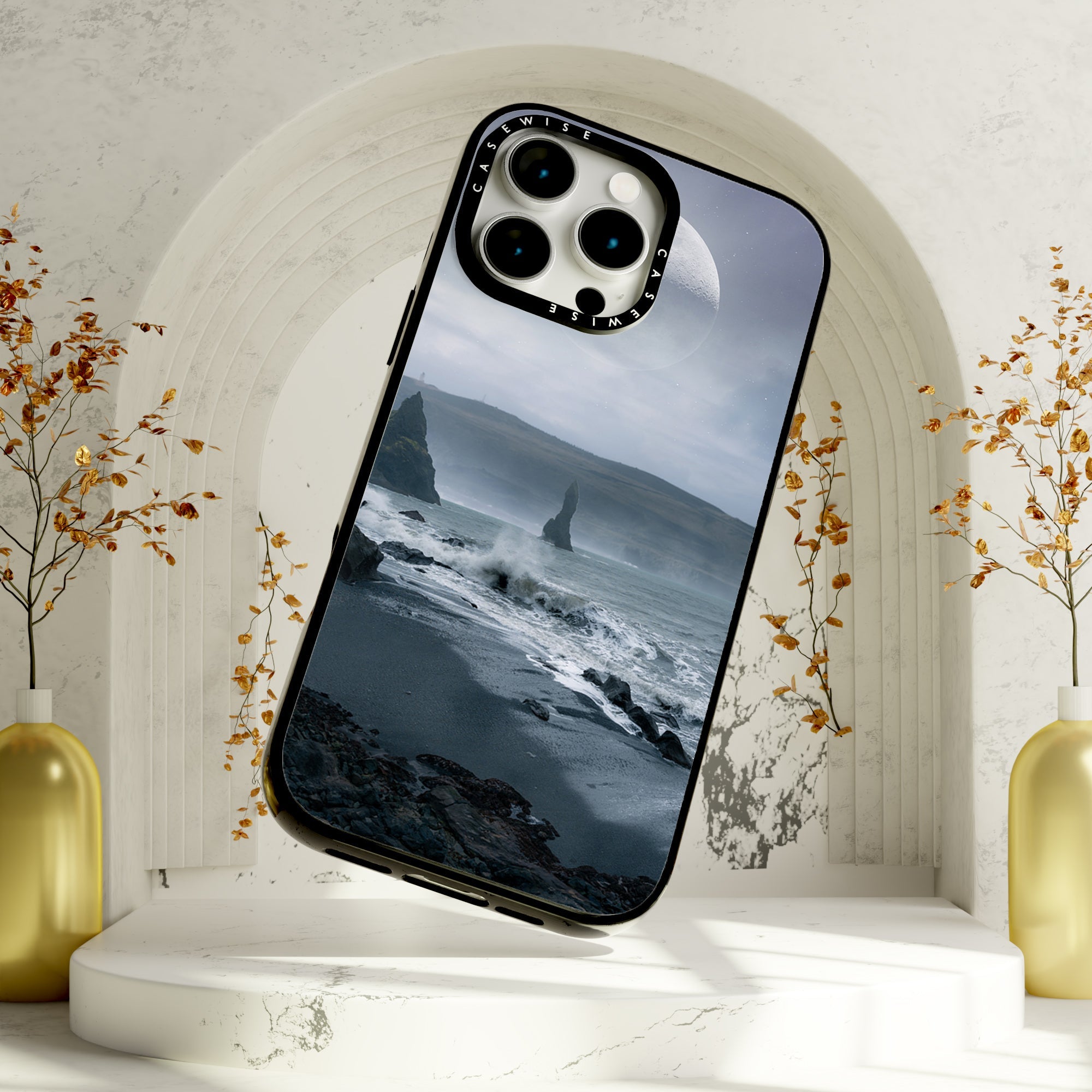 CASEWISE
CASEWISE