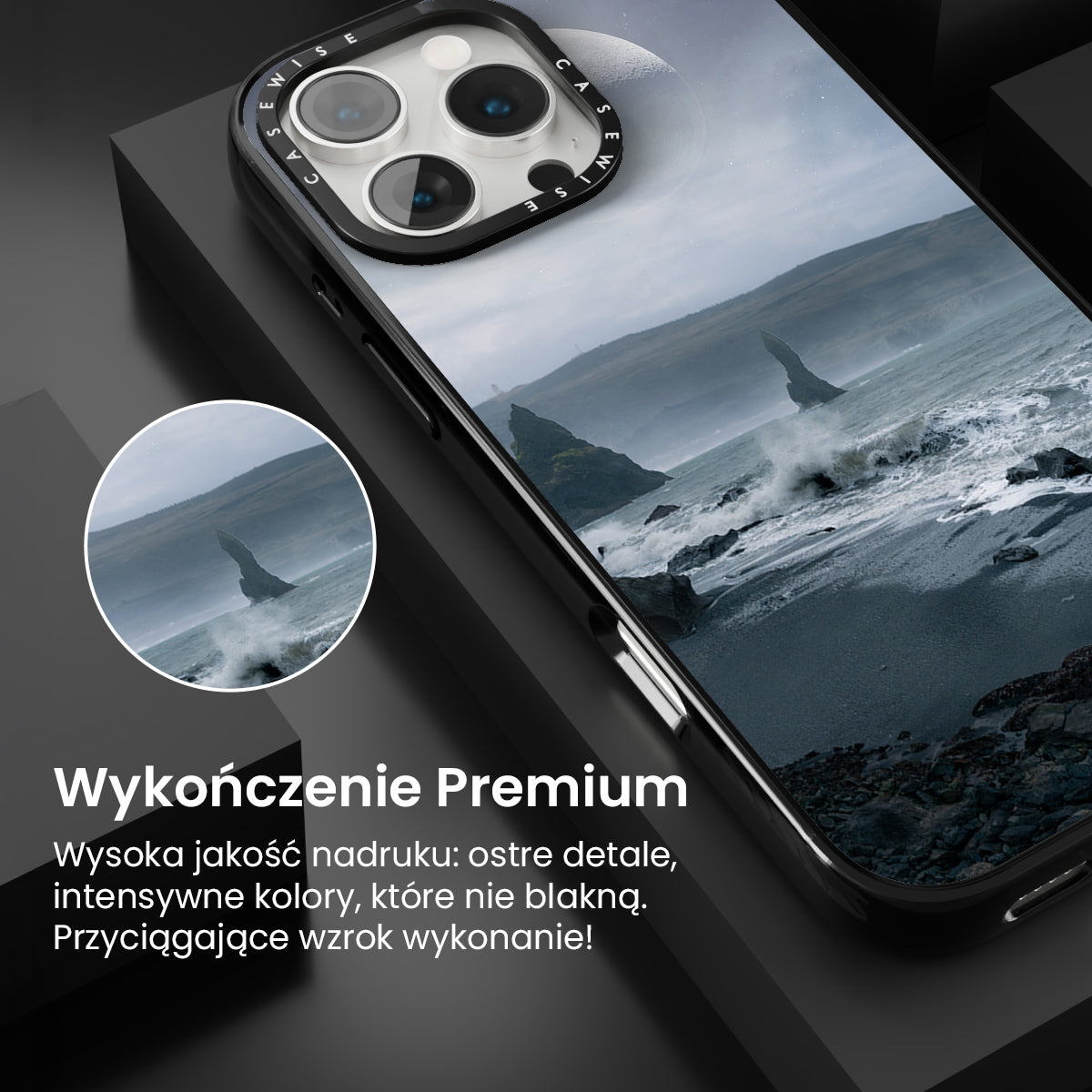 CASEWISE CASEWISE

Wykończenie Premium

Wysoka jakość nadruku: ostre detale, intensywne kolory, które nie blakną. Przyciągające wzrok wykonanie!