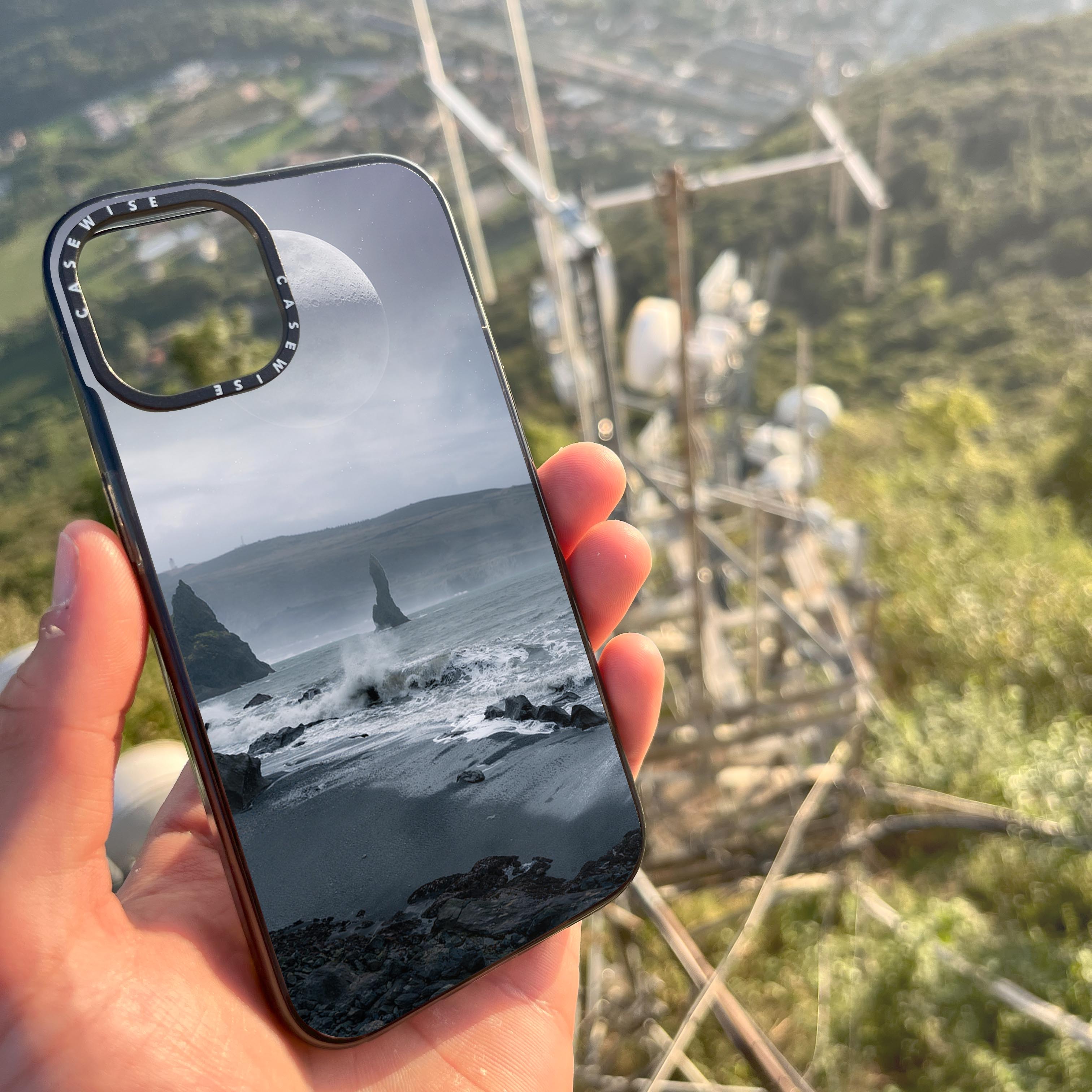 CASEWISE CASEWISE