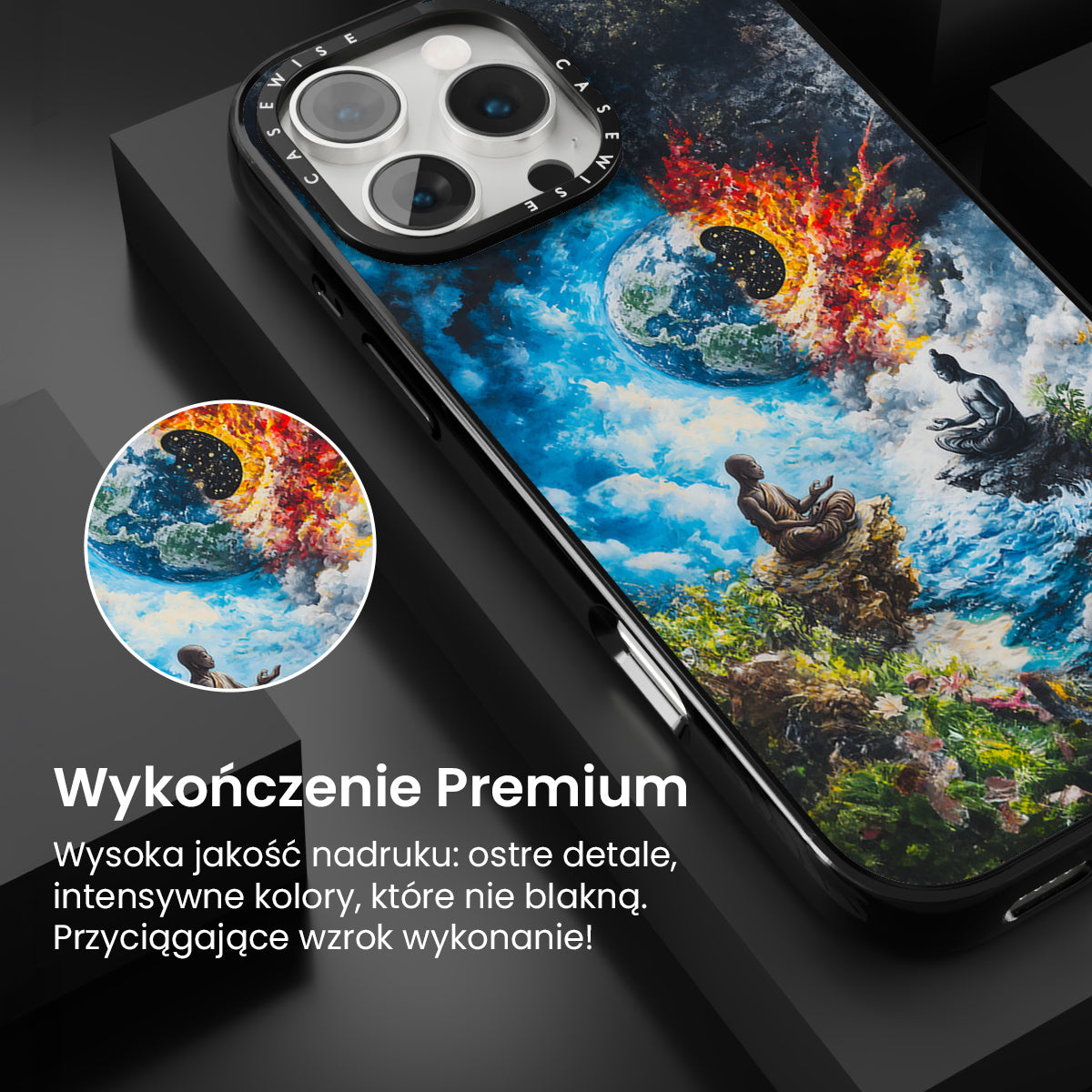 CASEWISE CASEWISE

Wykończenie Premium

Wysoka jakość nadruku: ostre detale, intensywne kolory, które nie blakną. Przyciągające wzrok wykonanie!