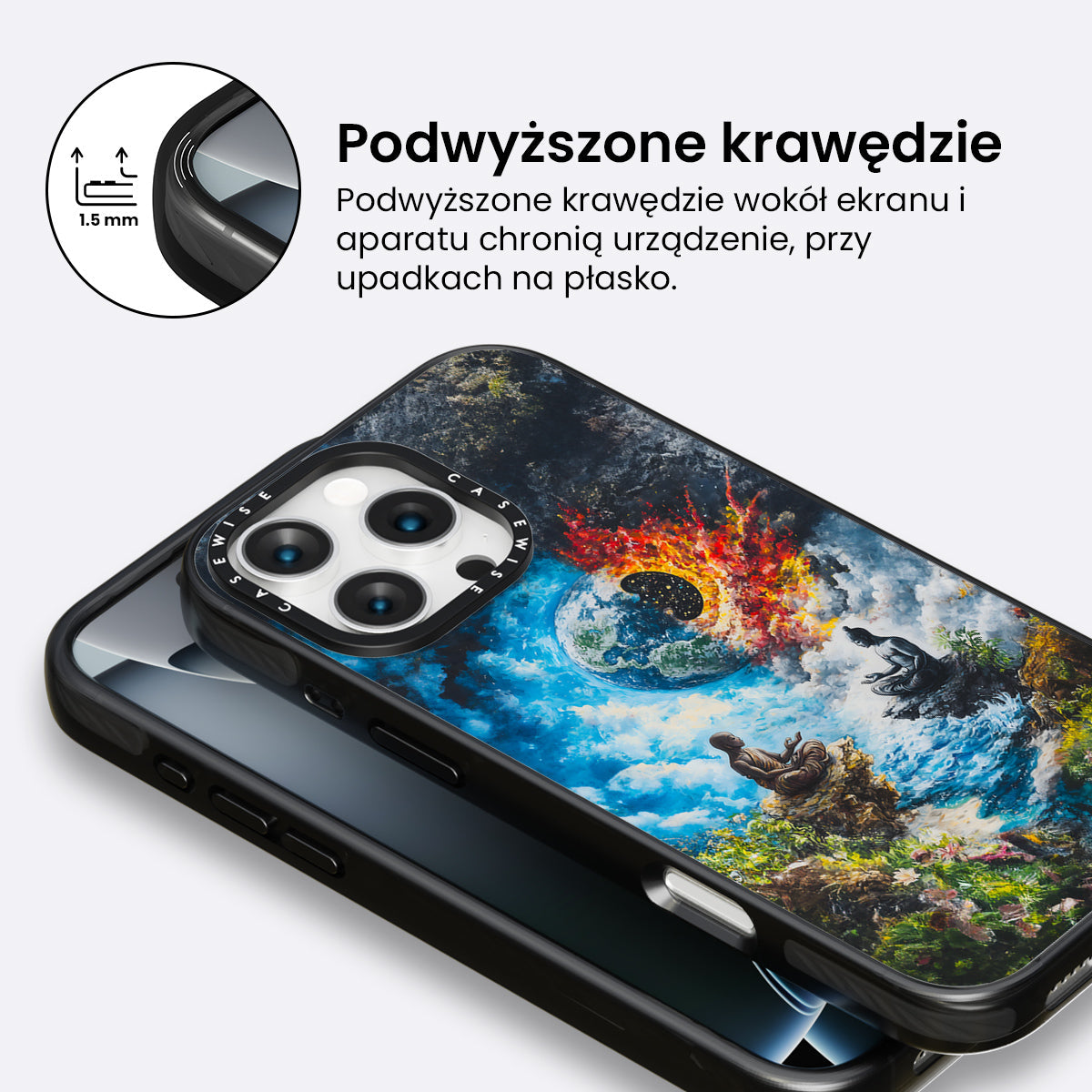 1.5 mm

Podwyższone krawędzie

Podwyższone krawędzie wokół ekranu i aparatu chronią urządzenie, przy upadkach na płasko.

CASEWISE CASEWISE