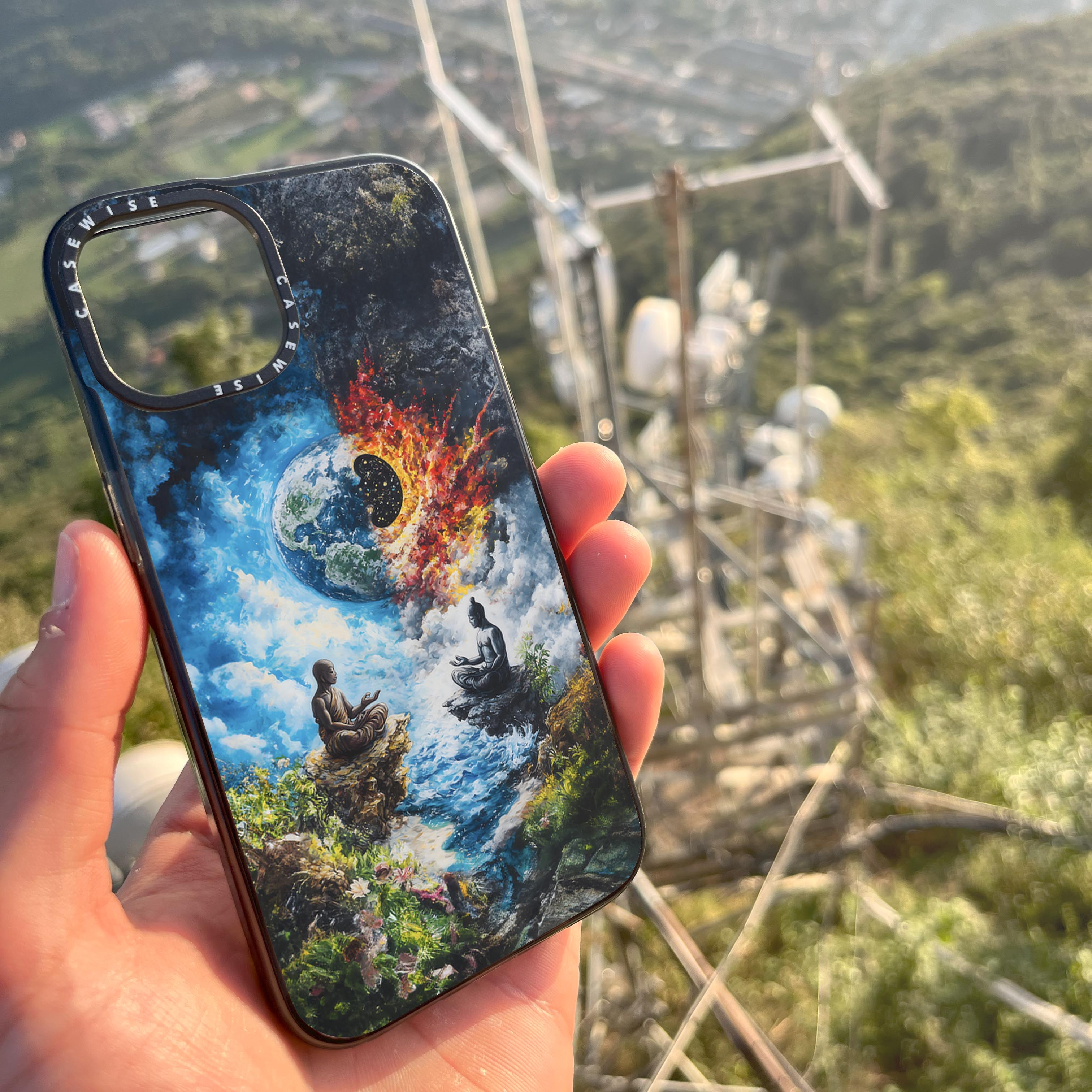 CASEWISE CASEWISE