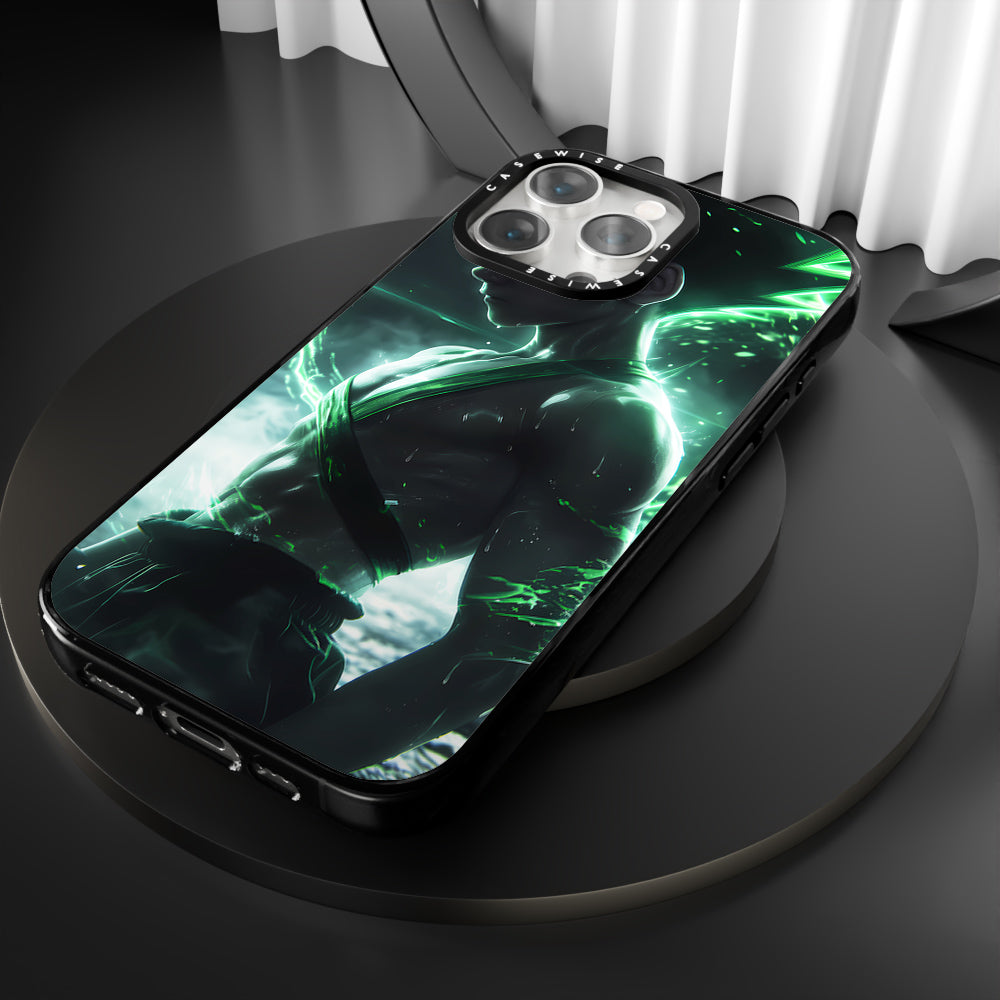 CASEWISE
CASEWISE