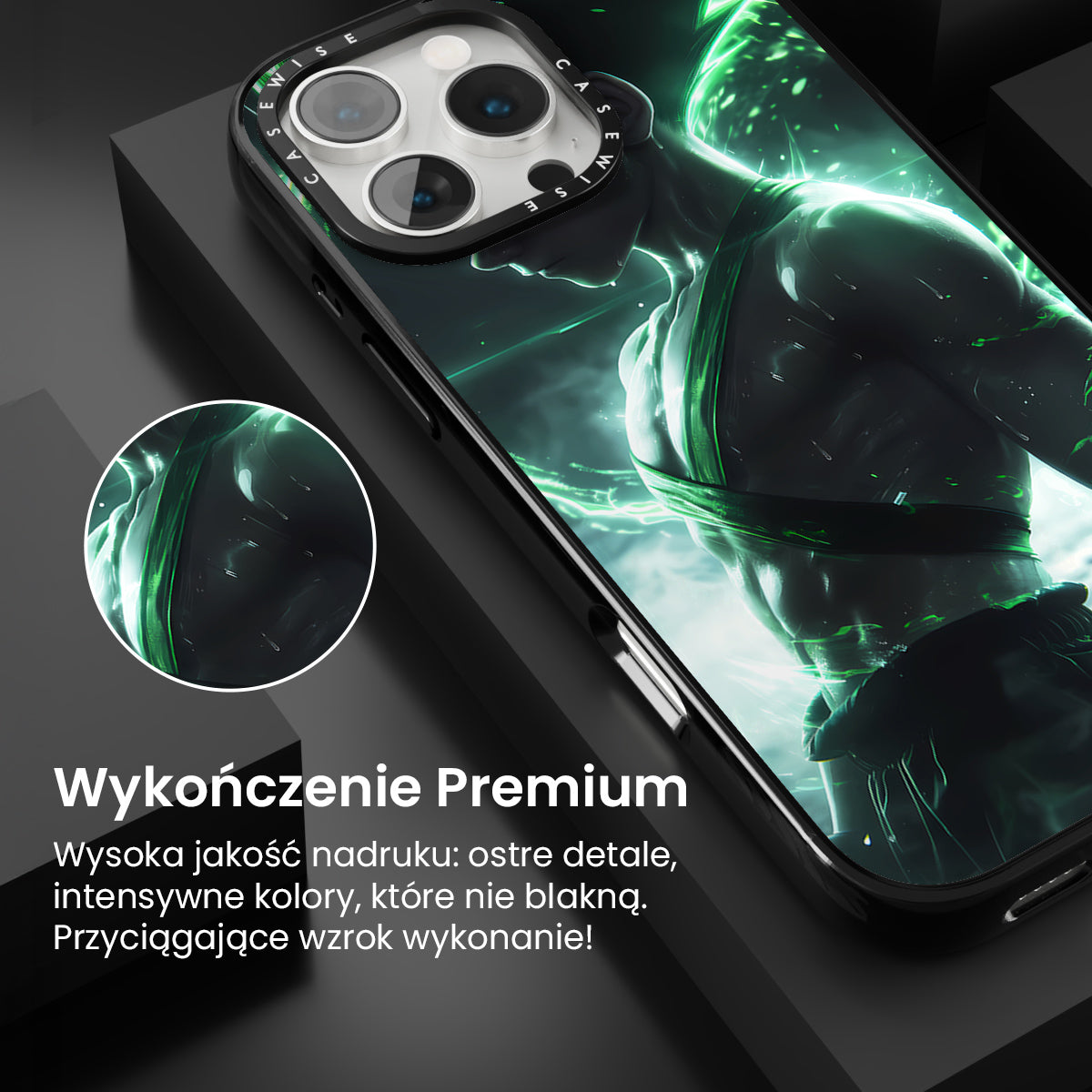 CASEWISE CASEWISE

Wykończenie Premium

Wysoka jakość nadruku: ostre detale, intensywne kolory, które nie blakną. Przyciągające wzrok wykonanie!