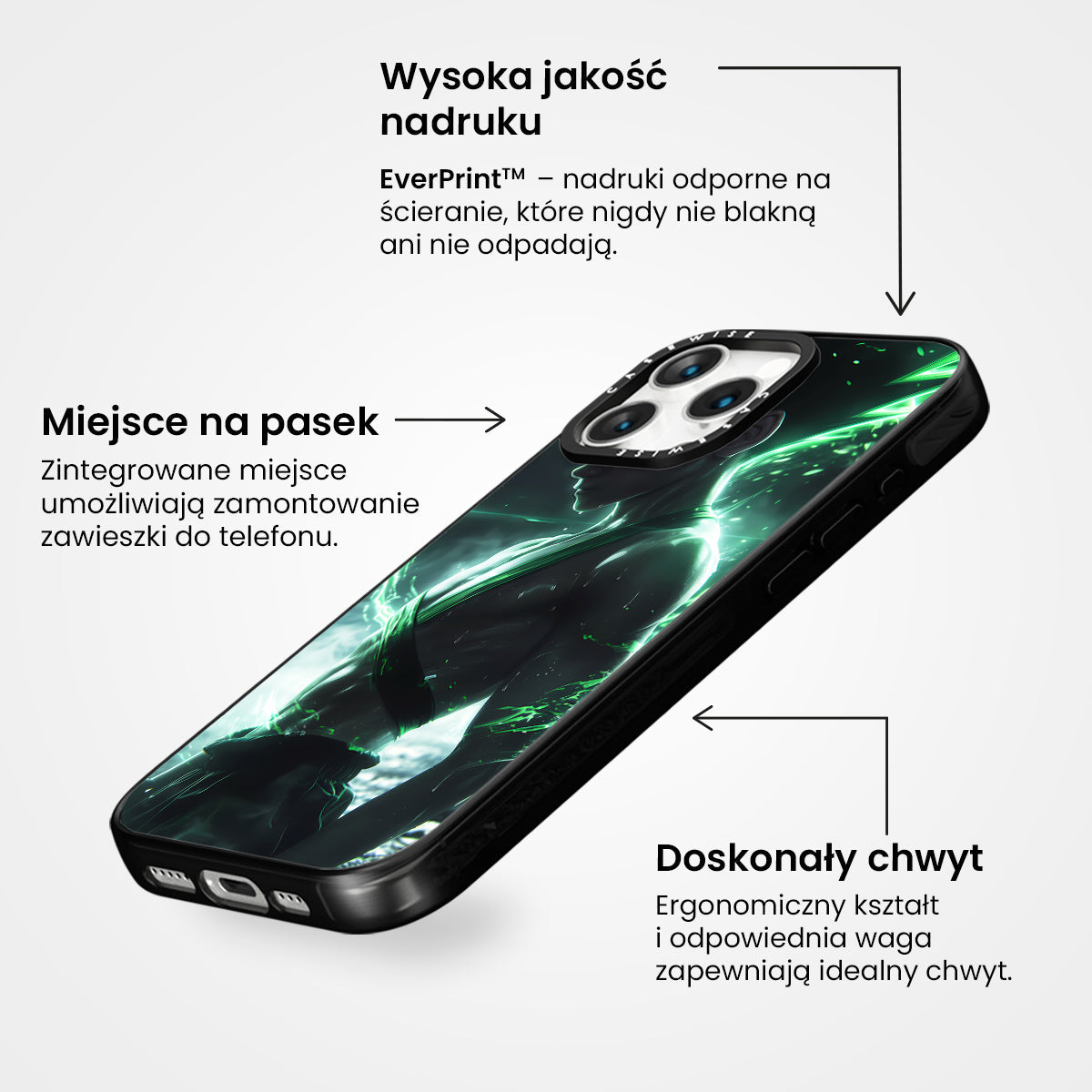 Wysoka jakość nadruku

EverPrint™ – nadruki odporne na ścieranie, które nigdy nie blakną ani nie odpadają.

CASEWISE

CASEWISE

Miejsce na pasek

Zintegrowane miejsce umożliwiają zamontowanie zawieszki do telefonu.

Doskonały chwyt

Ergonomiczny kształt i odpowiednia waga zapewniają idealny chwyt.