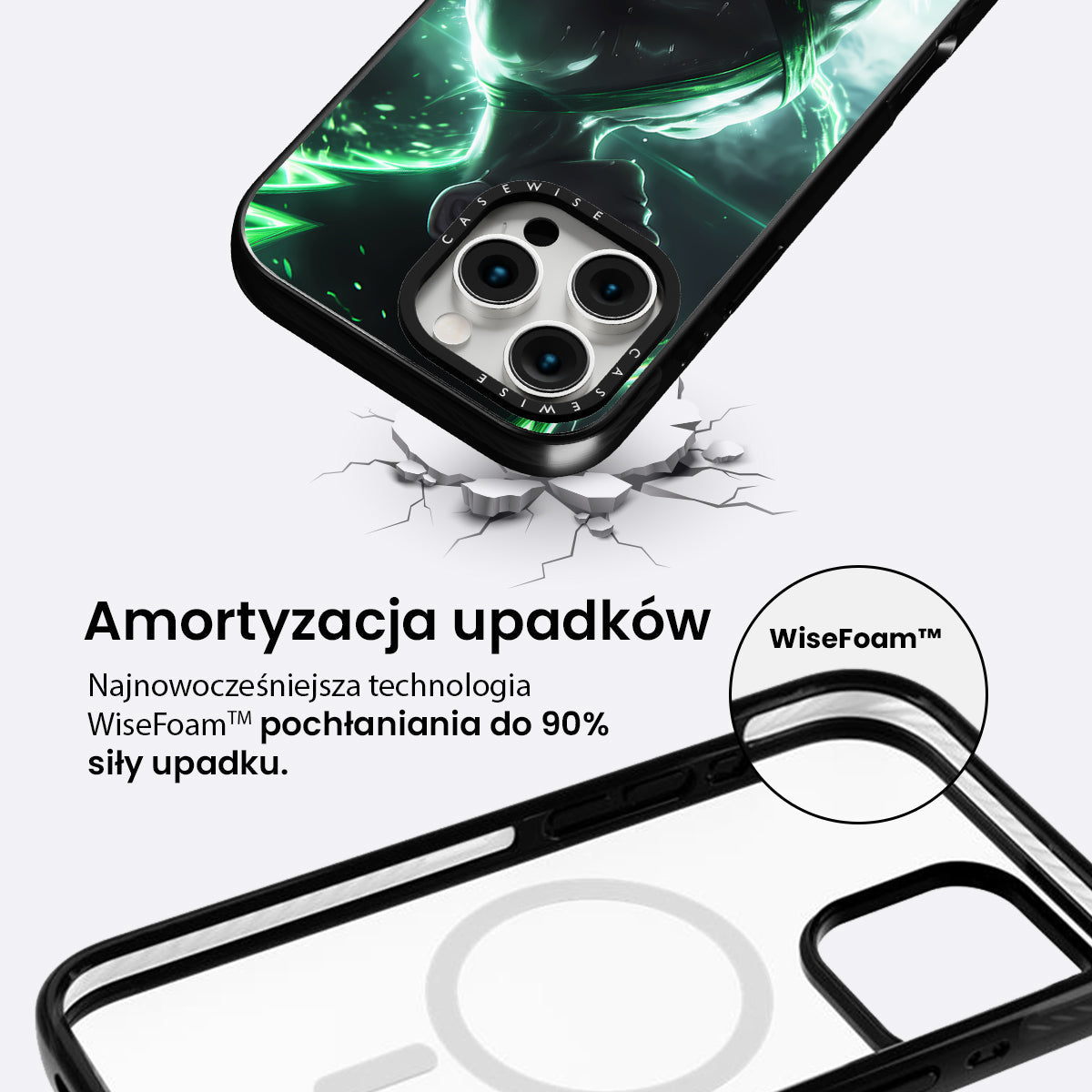 CASEWISE

CASEWISE

Amortyzacja upadków

Najnowocześniejsza technologia WiseFoam™ pochłaniania do 90% siły upadku.

WiseFoam™